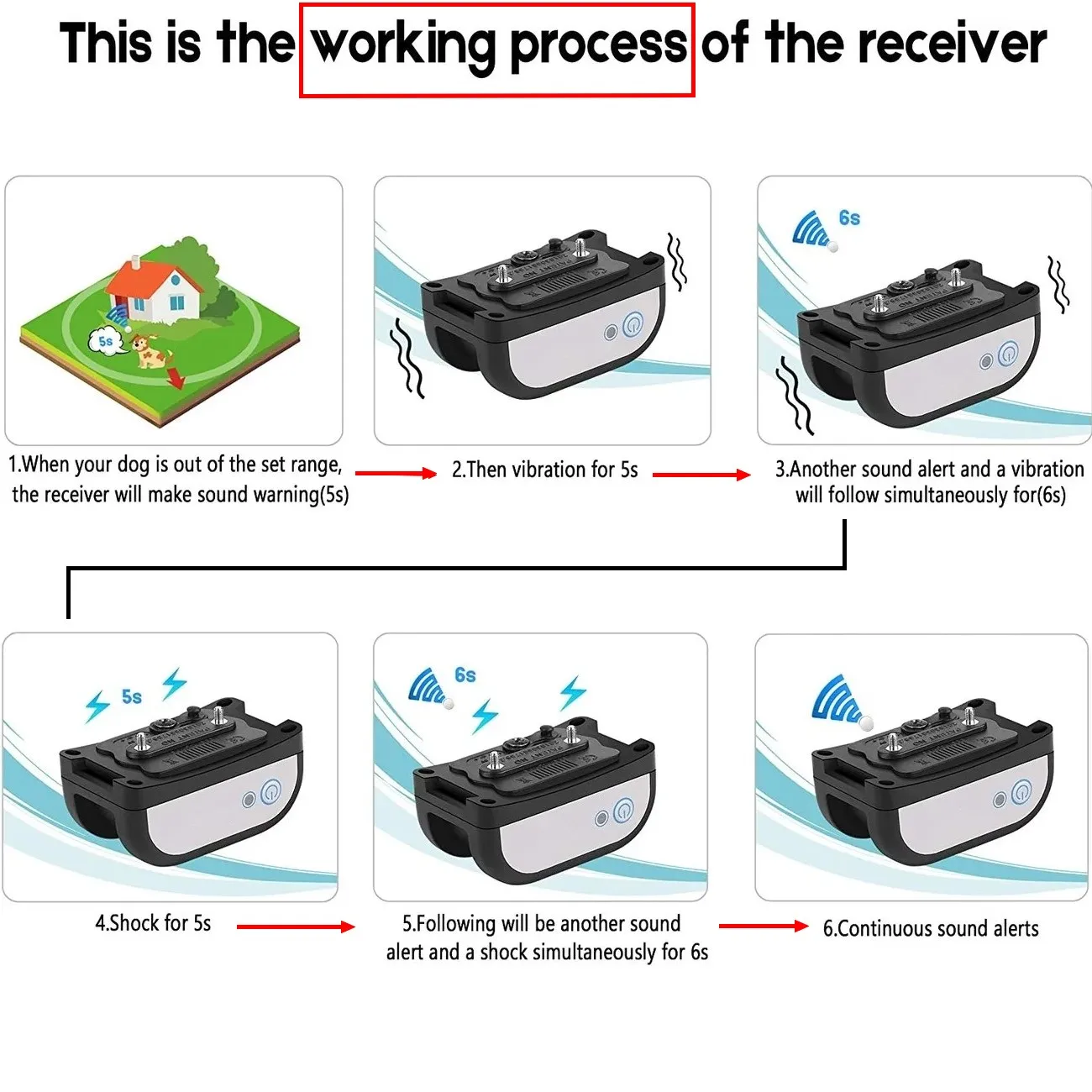 This is the working process of the receiver

5s

1.When your dog is out of the set range, the receiver will make sound warning(5s)

2.Then vibration for 5s

6s

3.Another sound alert and a vibration will follow simultaneously for(6s)

5s

4.Shock for 5s

6s

5.Following will be another sound alert and a shock simultaneously for 6s

6.Continuous sound alerts