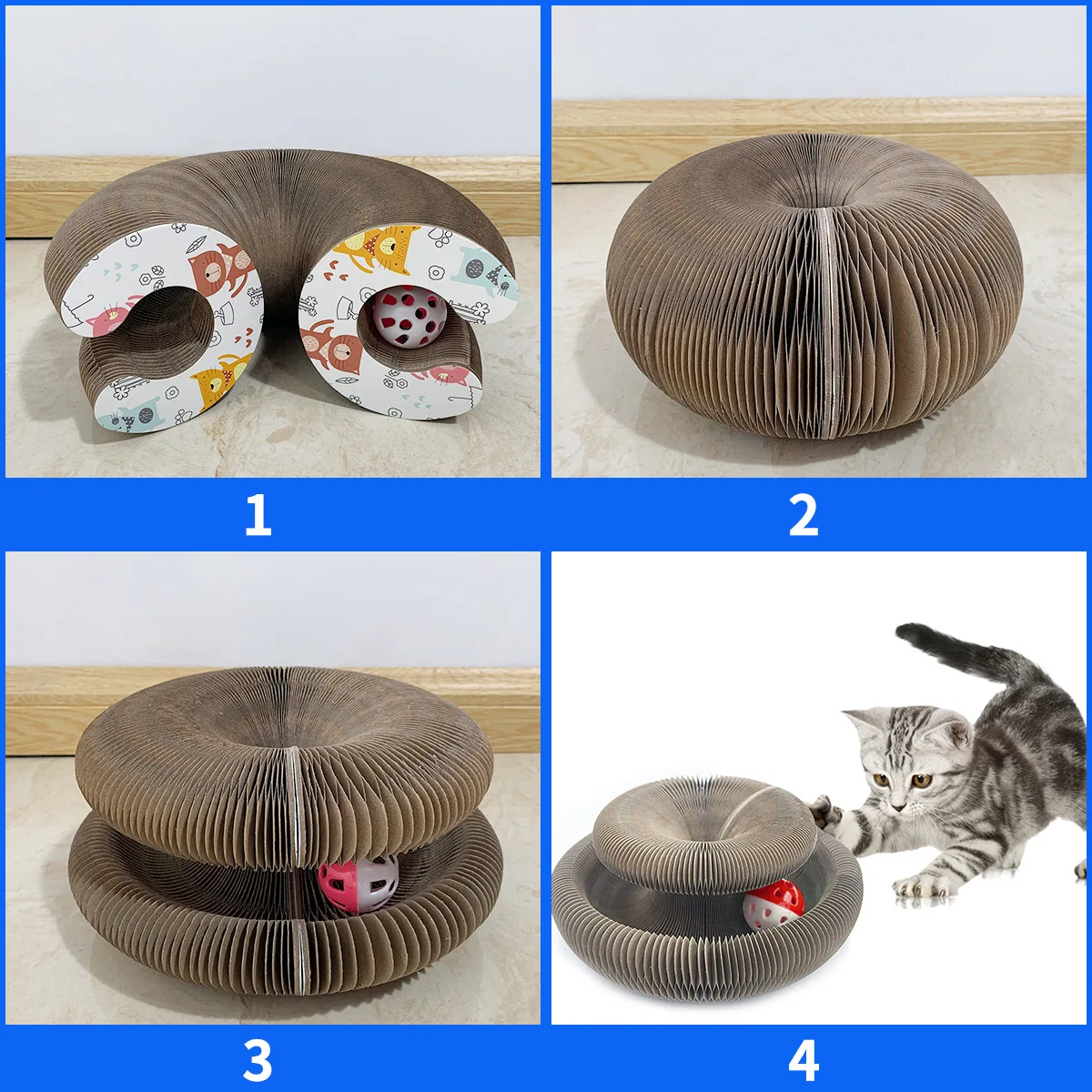 1

2

3

4