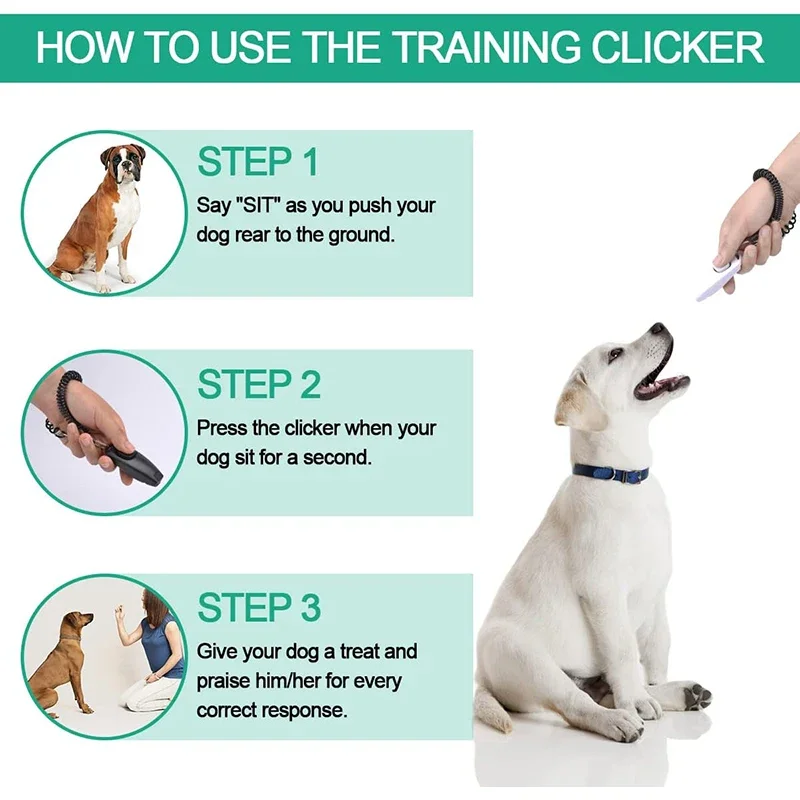 HOW TO USE THE TRAINING CLICKER

STEP 1
Say "SIT" as you push your dog rear to the ground.

STEP 2
Press the clicker when your dog sit for a second.

STEP 3
Give your dog a treat and praise him/her for every correct response.