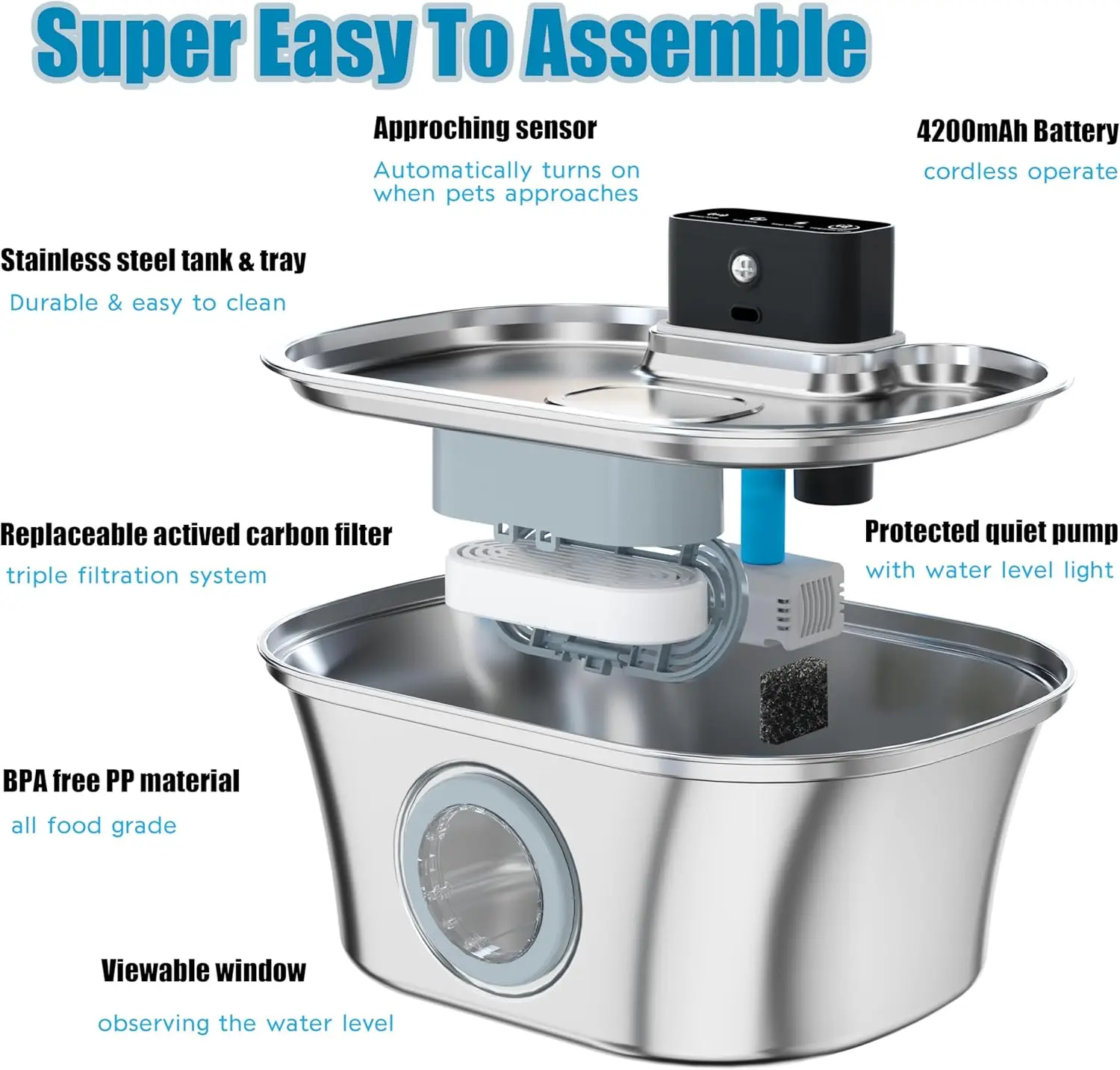 Super Easy To Assemble

Approching sensor

Automatically turns on when pets approaches

4200mAh Battery

cordless operate

Stainless steel tank & tray

Durable & easy to clean

Replaceable actived carbon filter

triple filtration system

Protected quiet pump

with water level light

BPA free PP material

all food grade

Viewable window

observing the water level