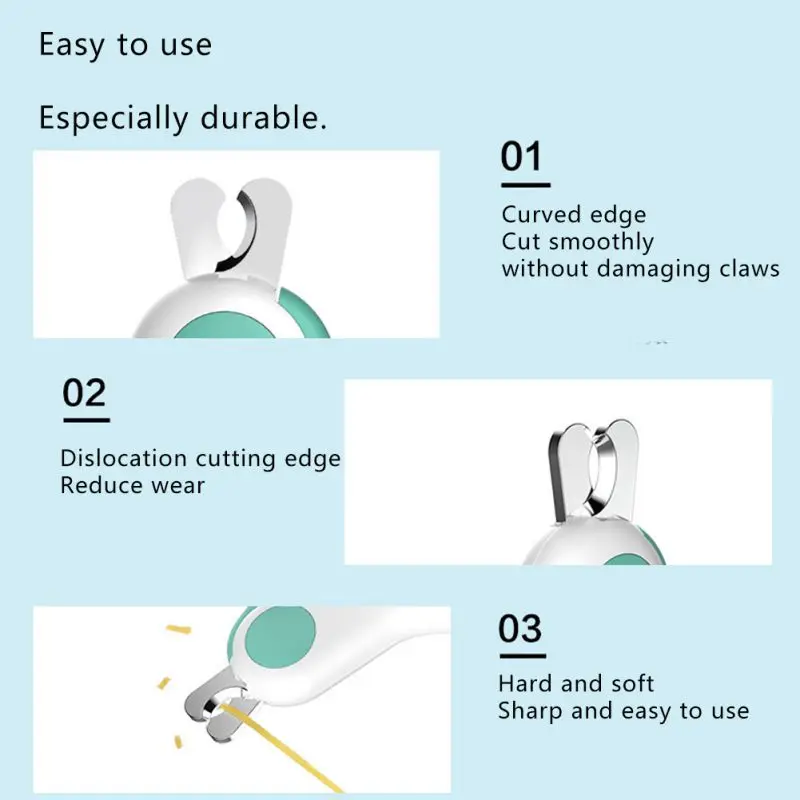 Easy to use

Especially durable.

01

Curved edge
Cut smoothly
without damaging claws

02

Dislocation cutting edge
Reduce wear

03

Hard and soft
Sharp and easy to use