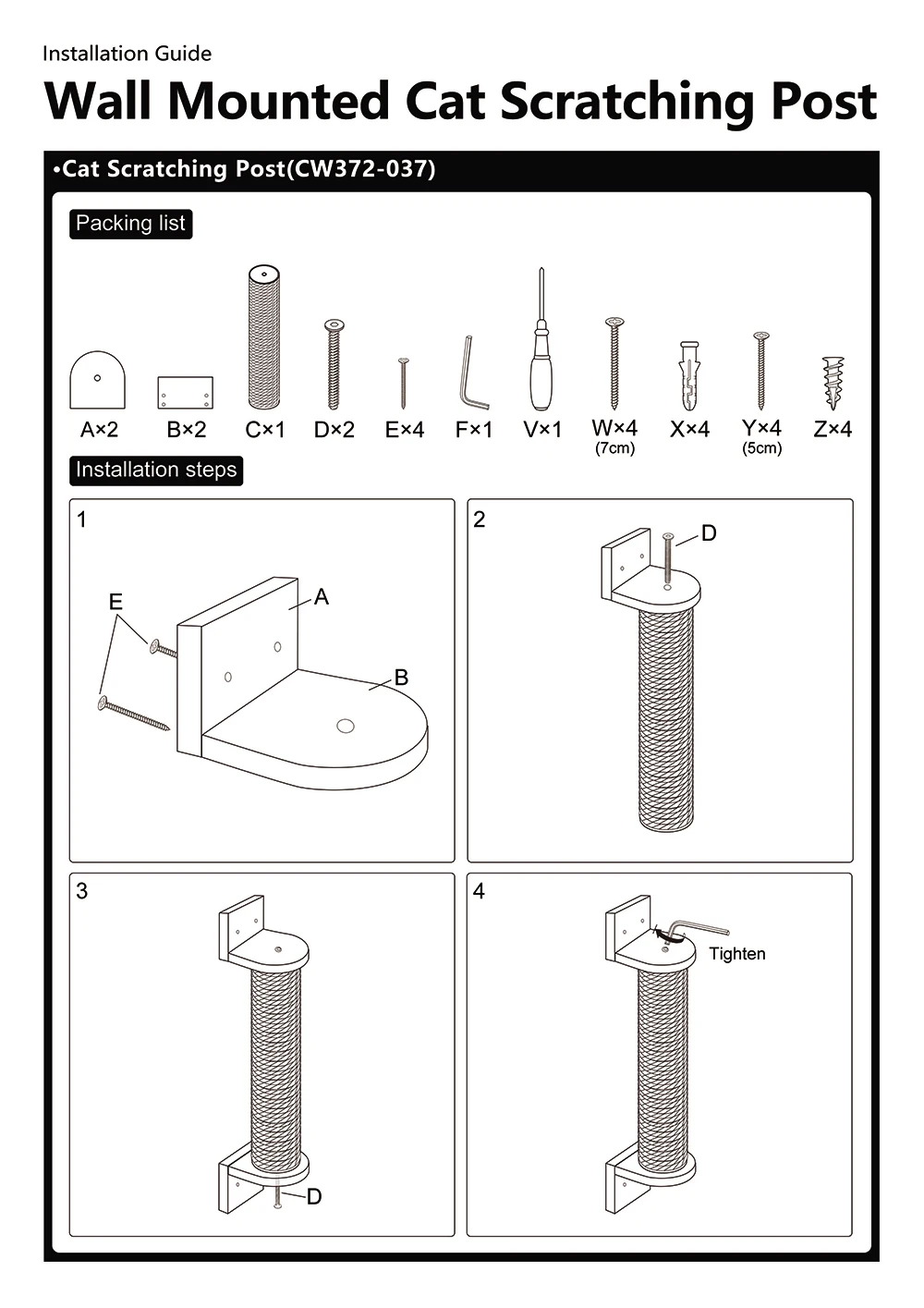 Installation Guide

Wall Mounted Cat Scratching Post

•Cat Scratching Post(CW372-037)

Packing list

A×2 B×2 C×1 D×2 E×4 F×1 V×1 W×4 (7cm) X×4 Y×4 (5cm) Z×4

Installation steps

1

E

A

B

2

D

3

D

4

Tighten