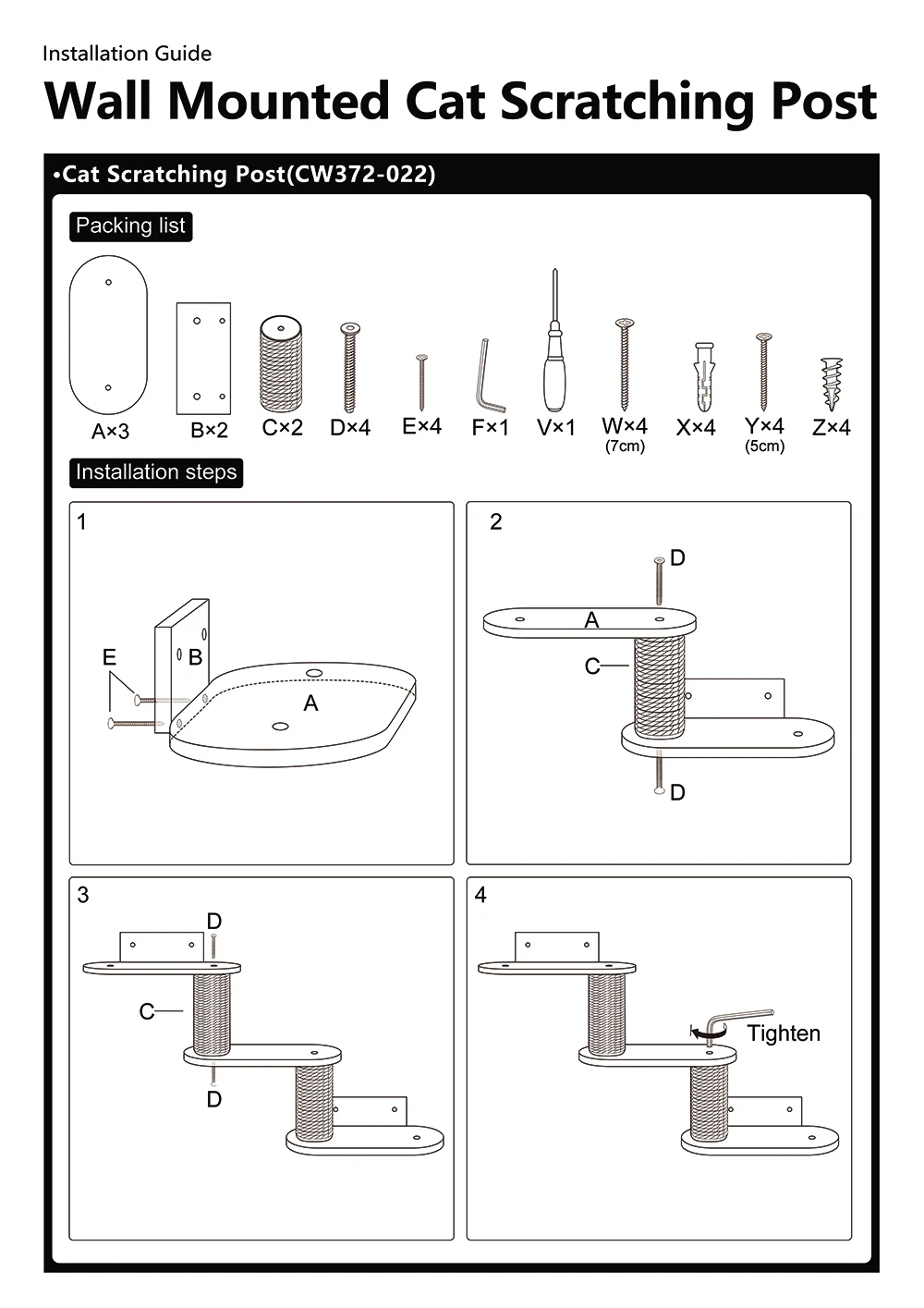 Installation Guide

Wall Mounted Cat Scratching Post

•Cat Scratching Post(CW372-022)

Packing list

A×3 B×2 C×2 D×4 E×4 F×1 V×1 W×4 (7cm) X×4 Y×4 (5cm) Z×4

Installation steps

1

E B A

2

D A C D

3

D C D

4

Tighten