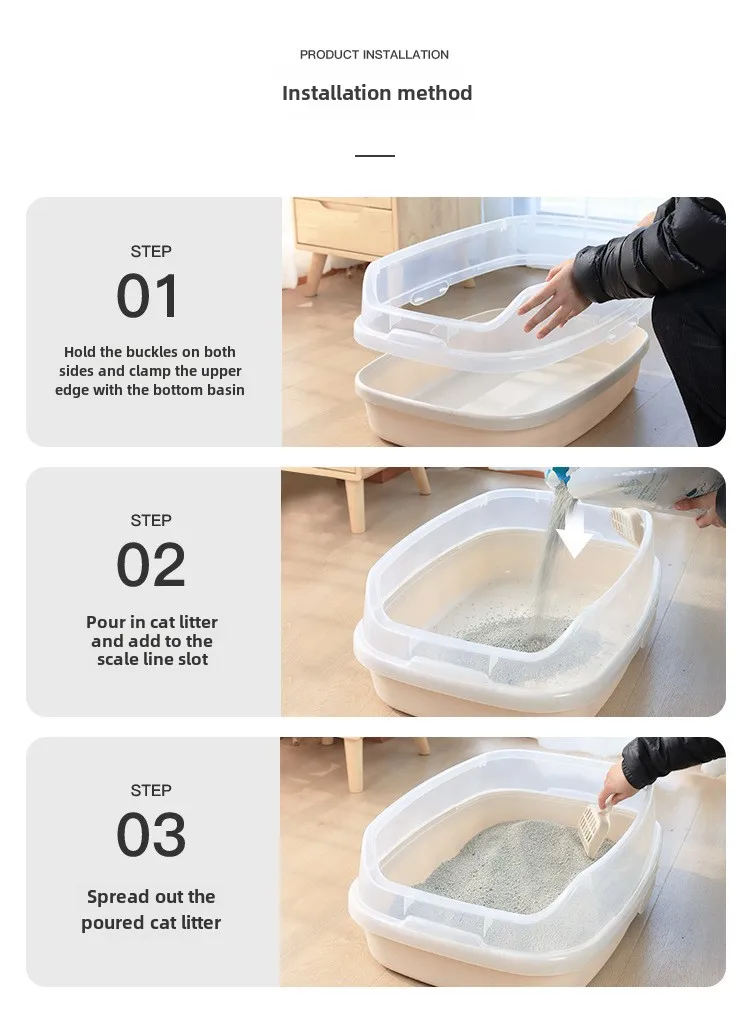 PRODUCT INSTALLATION

Installation method

STEP
01
Hold the buckles on both sides and clamp the upper edge with the bottom basin

STEP
02
Pour in cat litter and add to the scale line slot

STEP
03
Spread out the poured cat litter