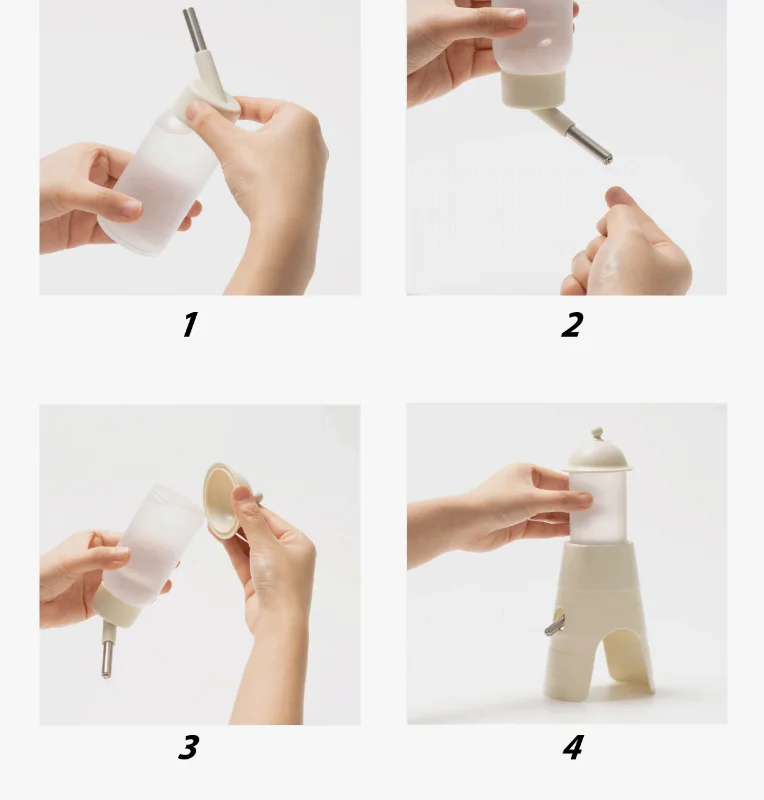 1

2

3

4