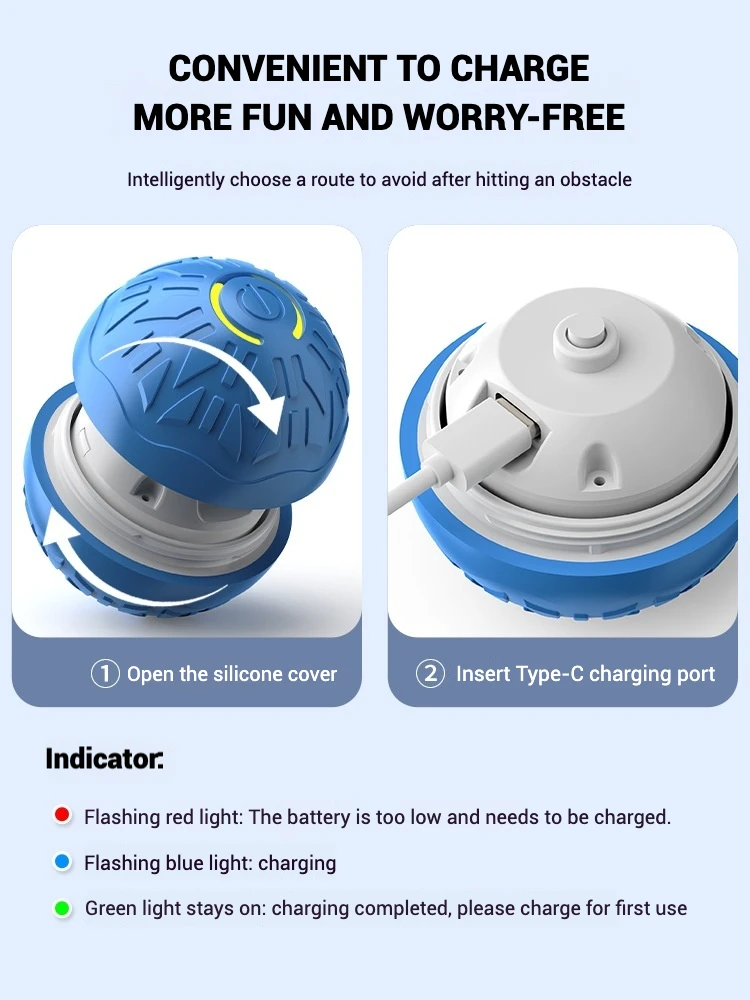 CONVENIENT TO CHARGE
MORE FUN AND WORRY-FREE

Intelligently choose a route to avoid after hitting an obstacle

① Open the silicone cover

② Insert Type-C charging port

Indicator:

Flashing red light: The battery is too low and needs to be charged.

Flashing blue light: charging

Green light stays on: charging completed, please charge for first use