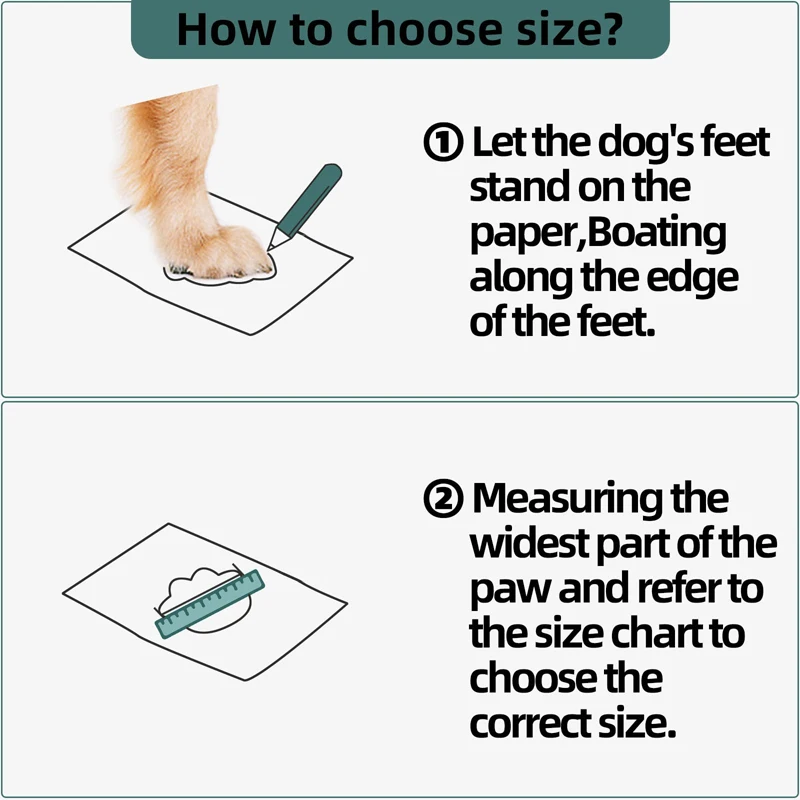 How to choose size?

① Let the dog's feet stand on the paper,Boating along the edge of the feet.

② Measuring the widest part of the paw and refer to the size chart to choose the correct size.