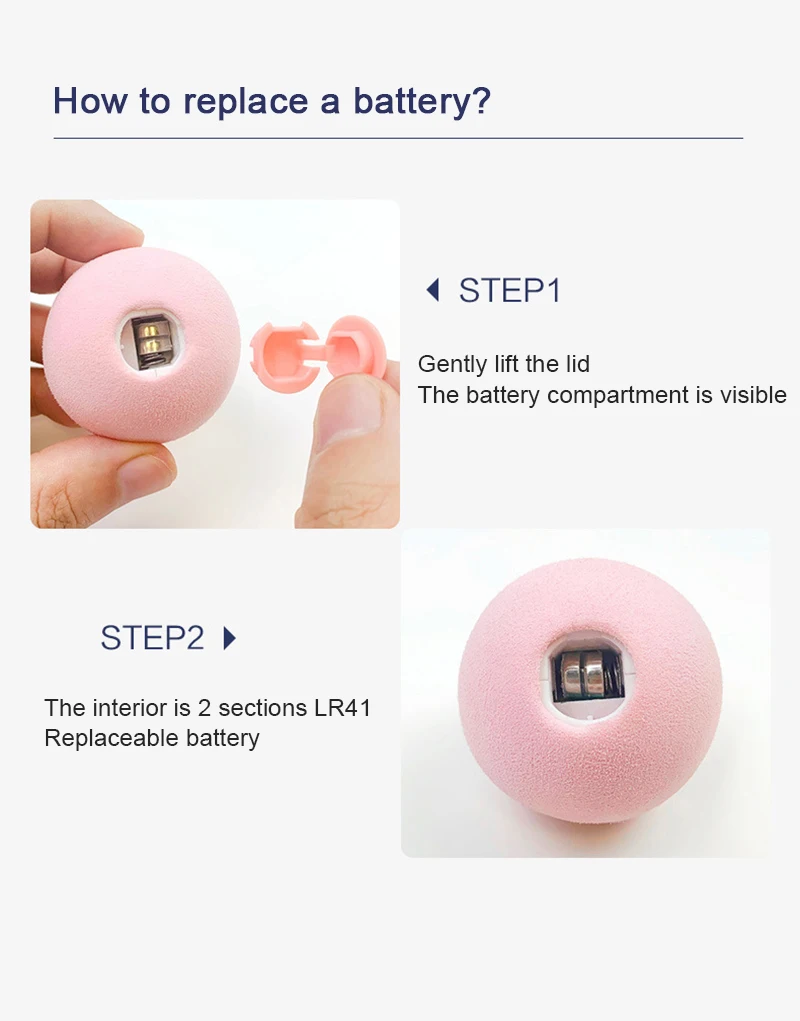 How to replace a battery?

STEP1

Gently lift the lid
The battery compartment is visible

STEP2

The interior is 2 sections LR41
Replaceable battery