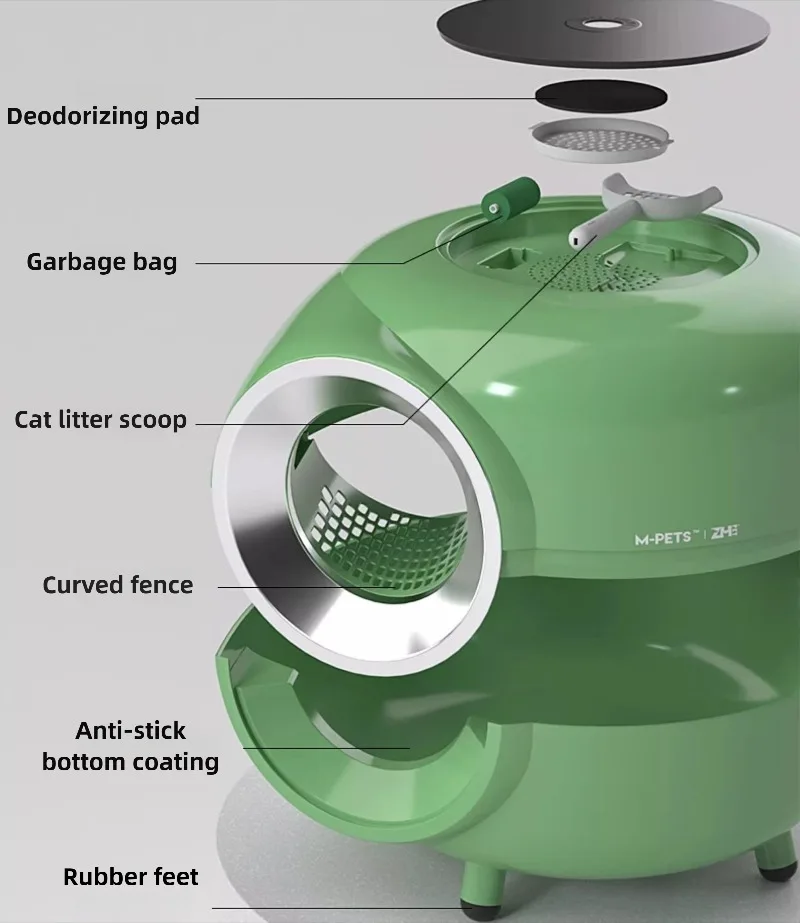 Deodorizing pad

Garbage bag

Cat litter scoop

Curved fence

Anti-stick bottom coating

Rubber feet

M-PETS™ | ZHE