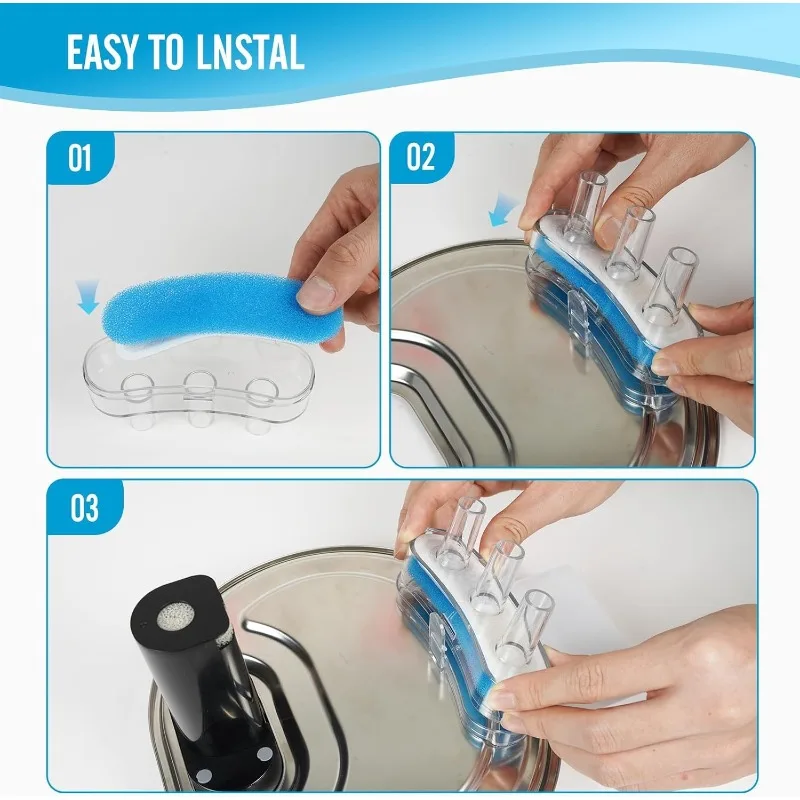 EASY TO LNSTAL

01

02

03