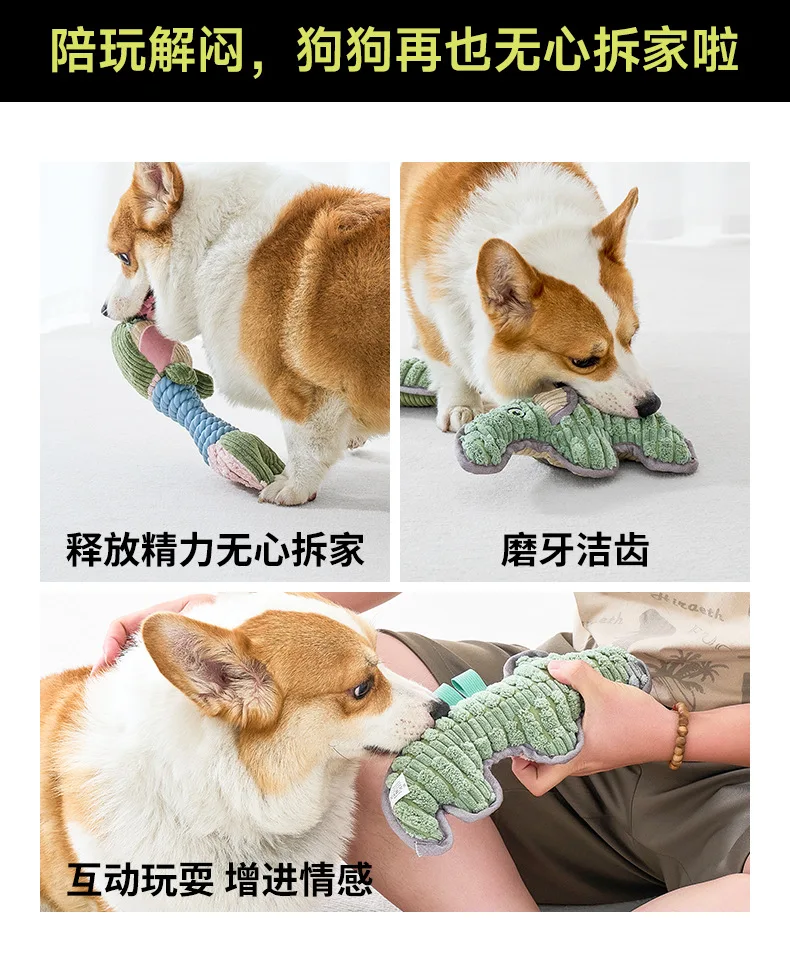 陪玩解闷，狗狗再也无心拆家啦

释放精力无心拆家

磨牙洁齿

互动玩耍 增进情感