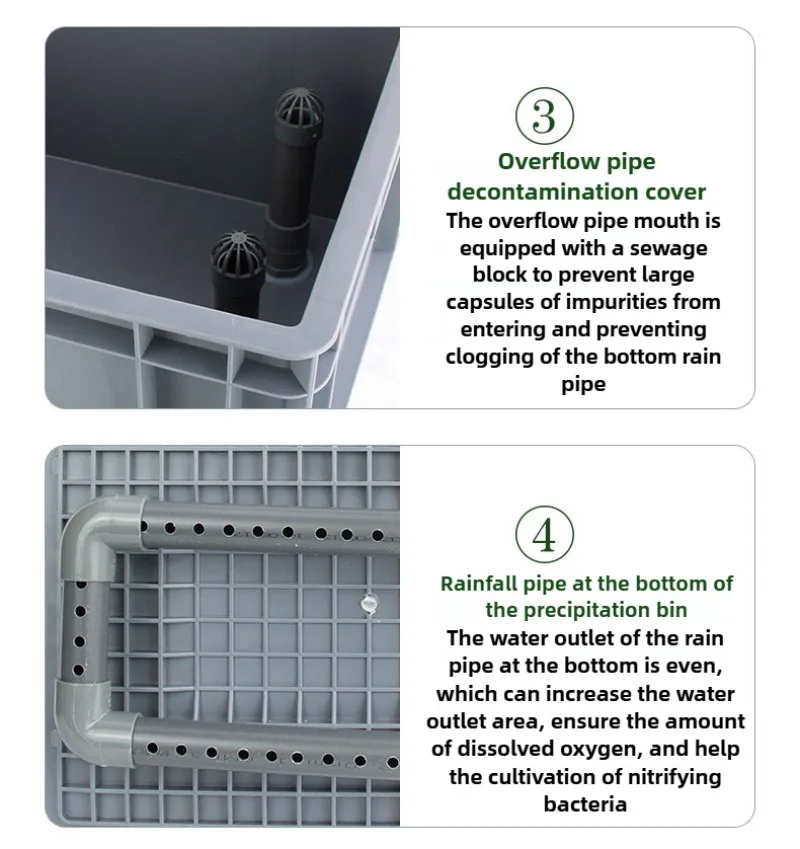 ③

Overflow pipe decontamination cover

The overflow pipe mouth is equipped with a sewage block to prevent large capsules of impurities from entering and preventing clogging of the bottom rain pipe

④

Rainfall pipe at the bottom of the precipitation bin

The water outlet of the rain pipe at the bottom is even, which can increase the water outlet area, ensure the amount of dissolved oxygen, and help the cultivation of nitrifying bacteria