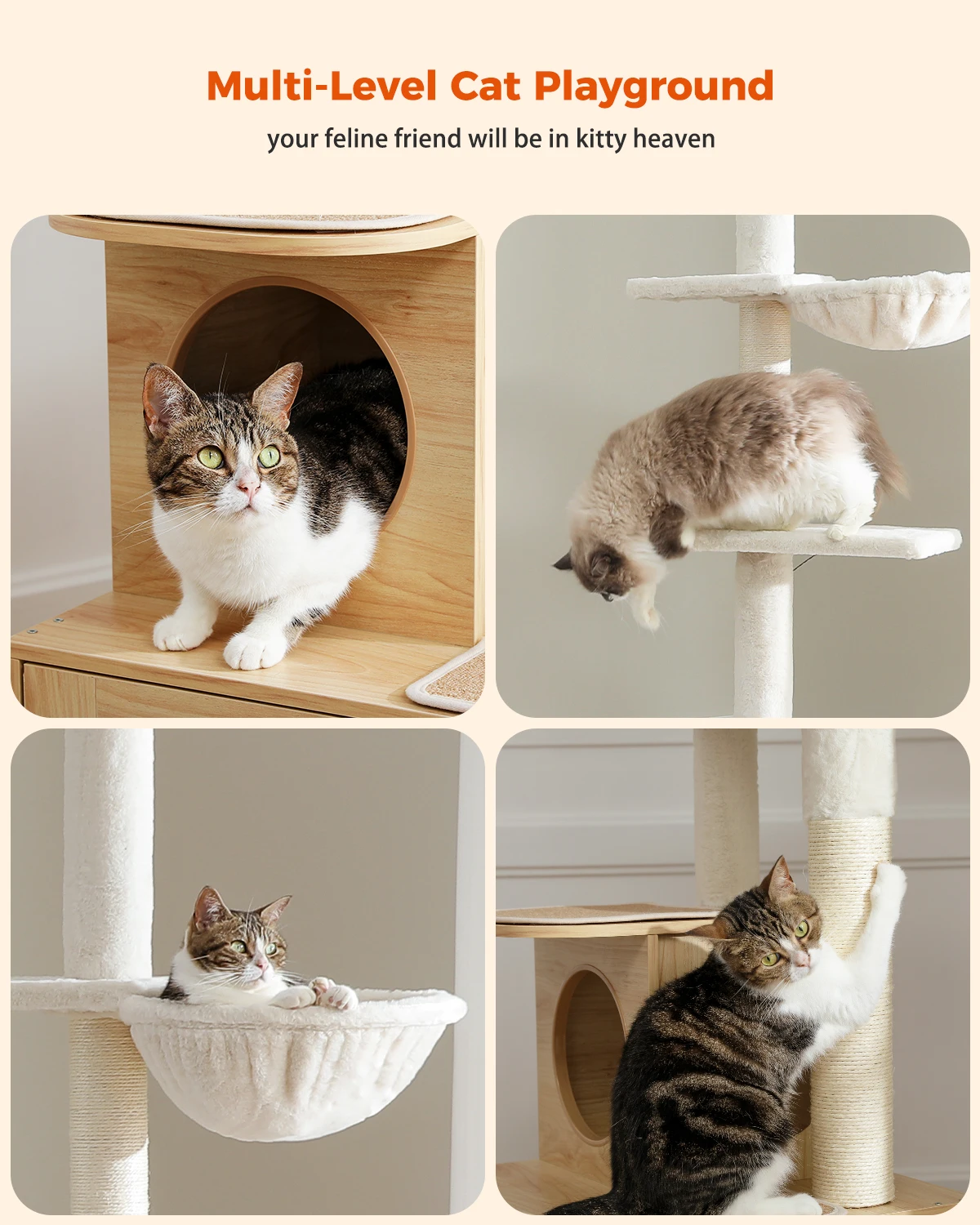 Multi-Level Cat Playground

your feline friend will be in kitty heaven