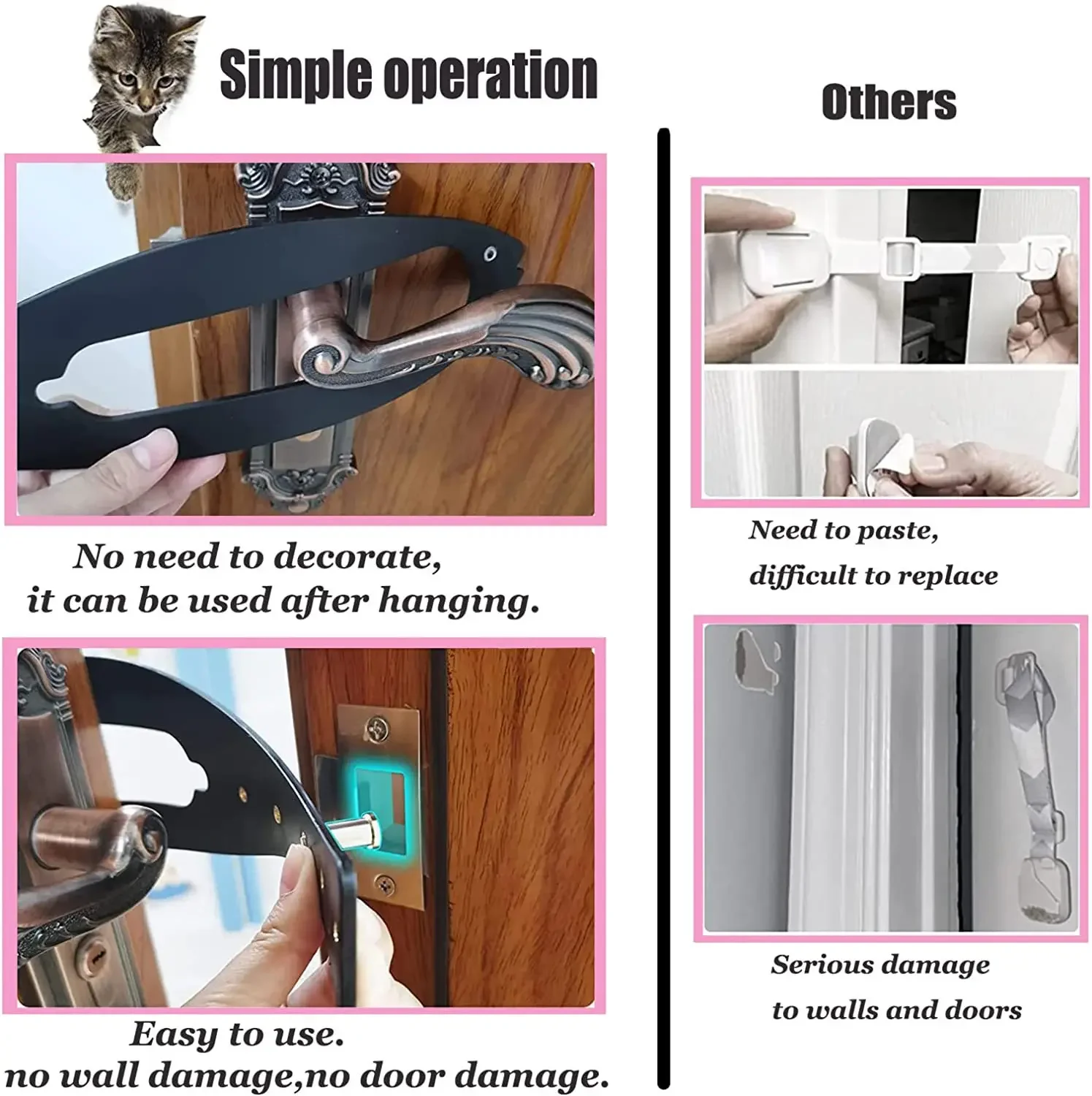 Simple operation

No need to decorate,
it can be used after hanging.

Easy to use.
no wall damage,no door damage.

Others

Need to paste,
difficult to replace

Serious damage
to walls and doors