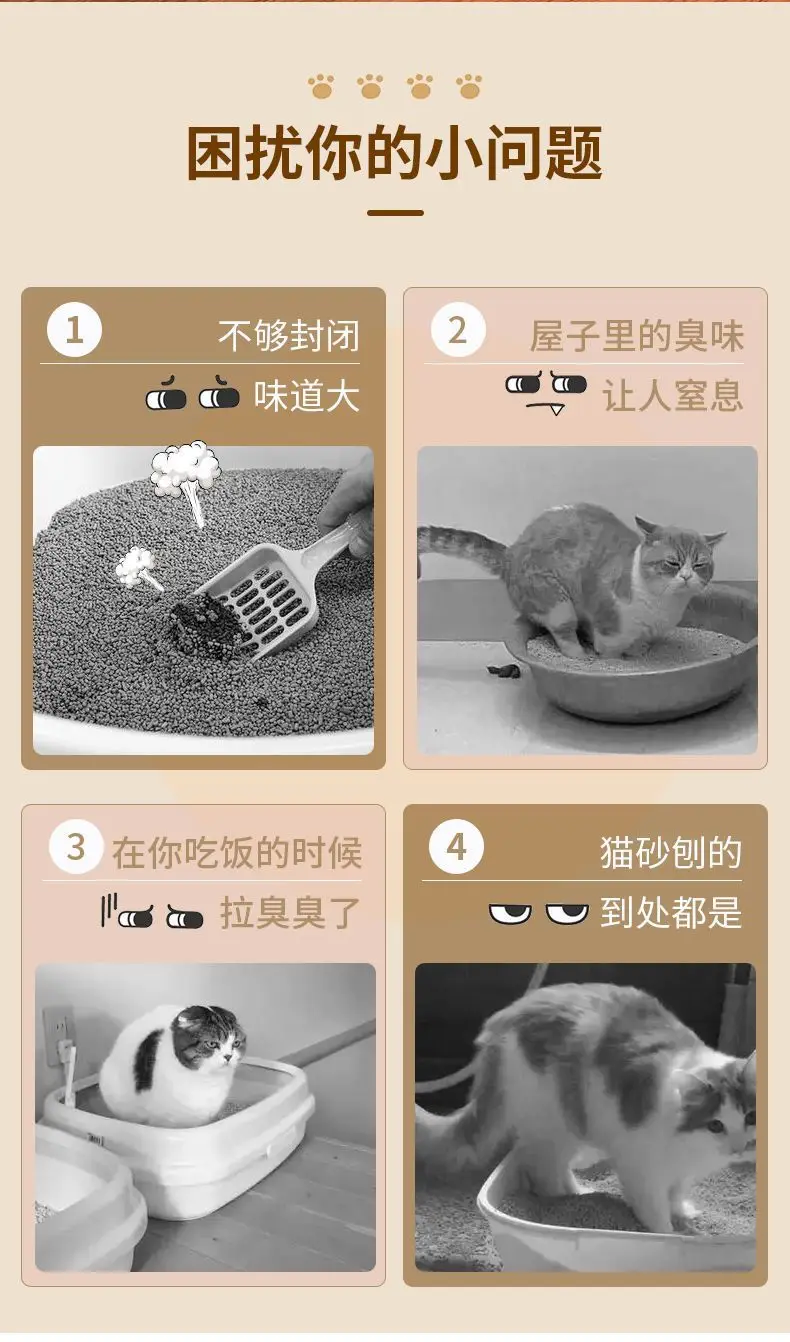 困扰你的小问题

1 不够封闭
味道大

2 屋子里的臭味
让人窒息

3 在你吃饭的时候
拉臭臭了

4 猫砂刨的
到处都是