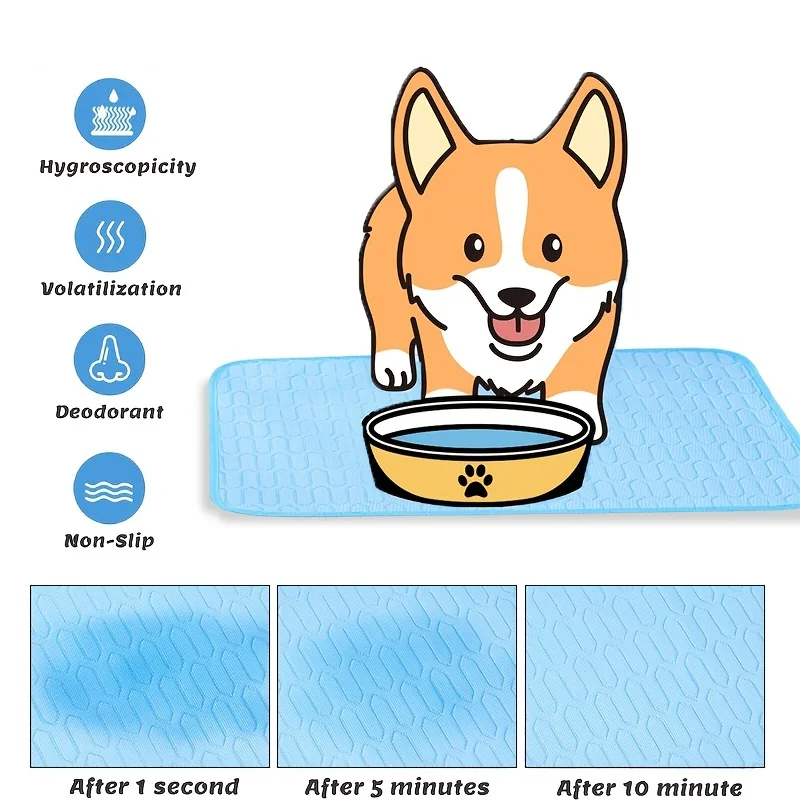 Hygroscopicity

Volatilization

Deodorant

Non-Slip

After 1 second

After 5 minutes

After 10 minute