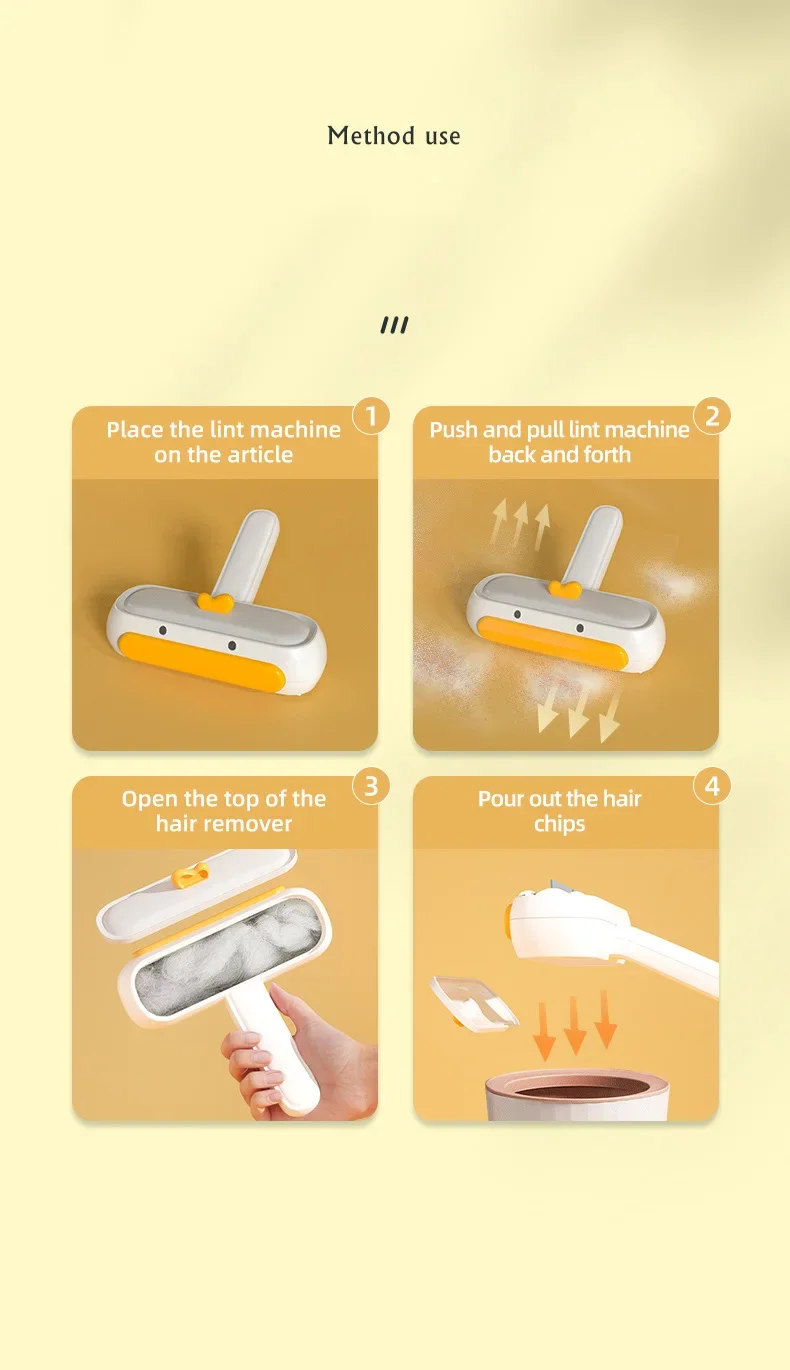 Method use

///

1
Place the lint machine on the article

2
Push and pull lint machine back and forth

3
Open the top of the hair remover

4
Pour out the hair chips