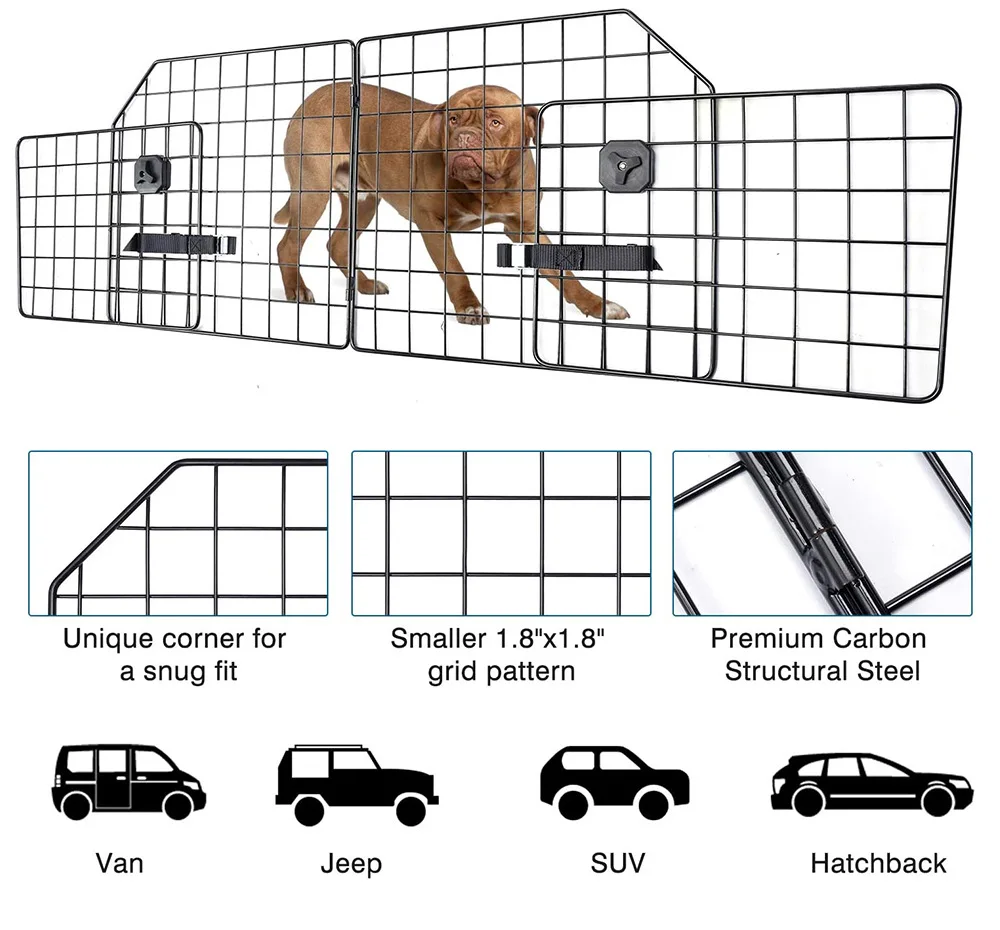 Unique corner for a snug fit

Smaller 1.8"x1.8" grid pattern

Premium Carbon Structural Steel

Van

Jeep

SUV

Hatchback