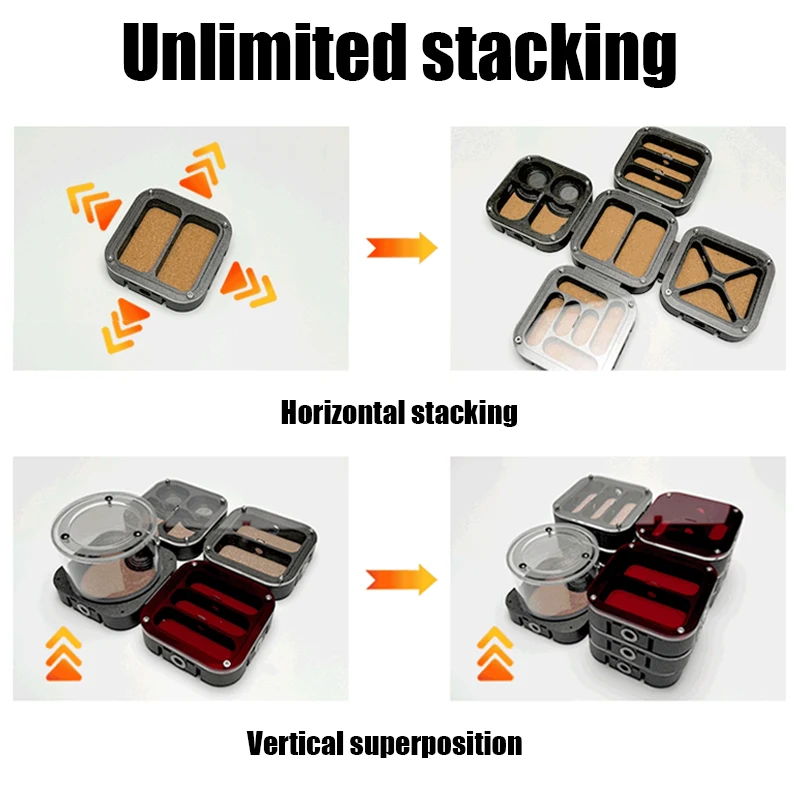 Unlimited stacking

Horizontal stacking

Vertical superposition