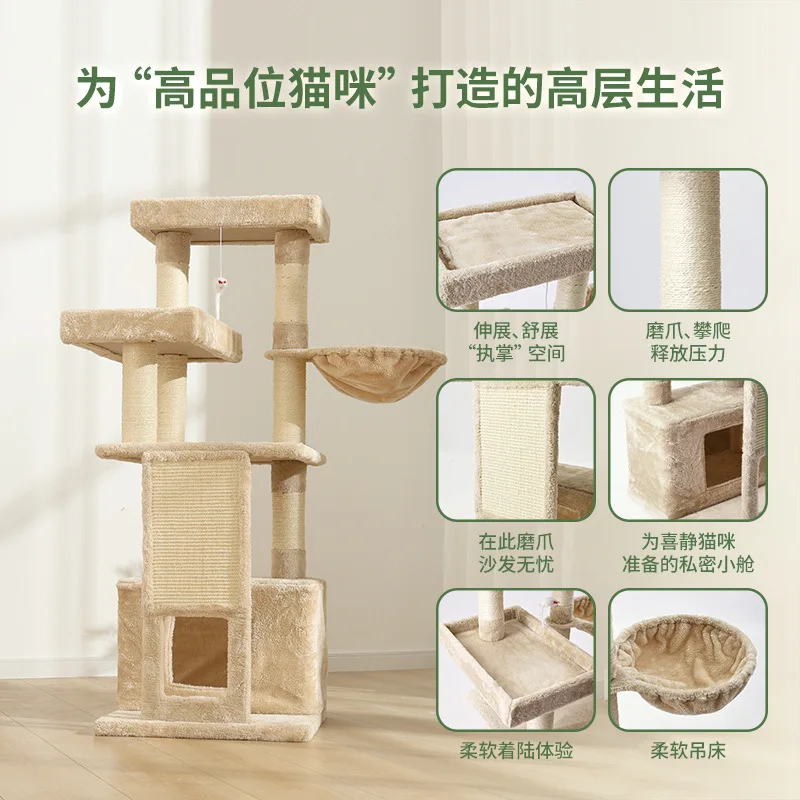 为“高品位猫咪”打造的高层生活

伸展、舒展
“执掌”空间

磨爪、攀爬
释放压力

在此磨爪
沙发无忧

为喜静猫咪
准备的私密小舱

柔软着陆体验

柔软吊床