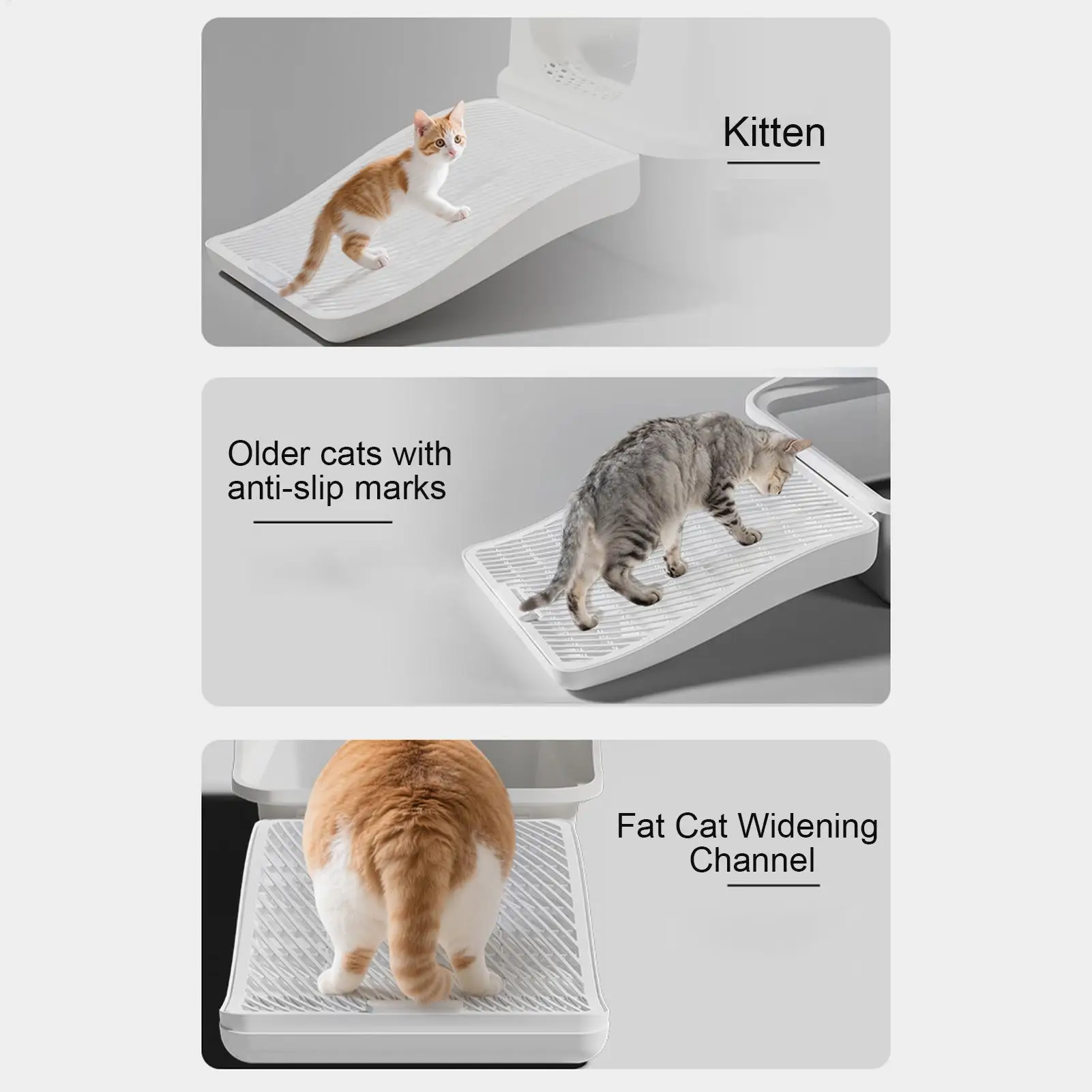 Kitten

Older cats with anti-slip marks

Fat Cat Widening Channel