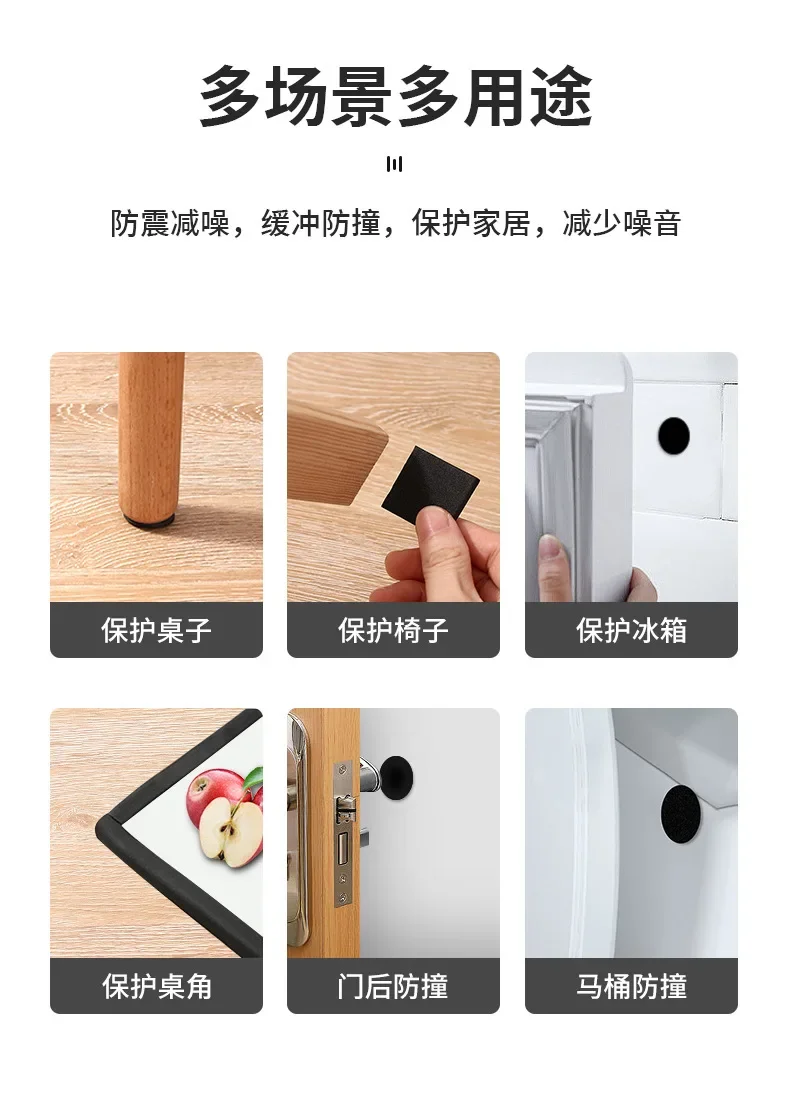 多场景多用途

防震减噪，缓冲防撞，保护家居，减少噪音

保护桌子

保护椅子

保护冰箱

保护桌角

门后防撞

马桶防撞