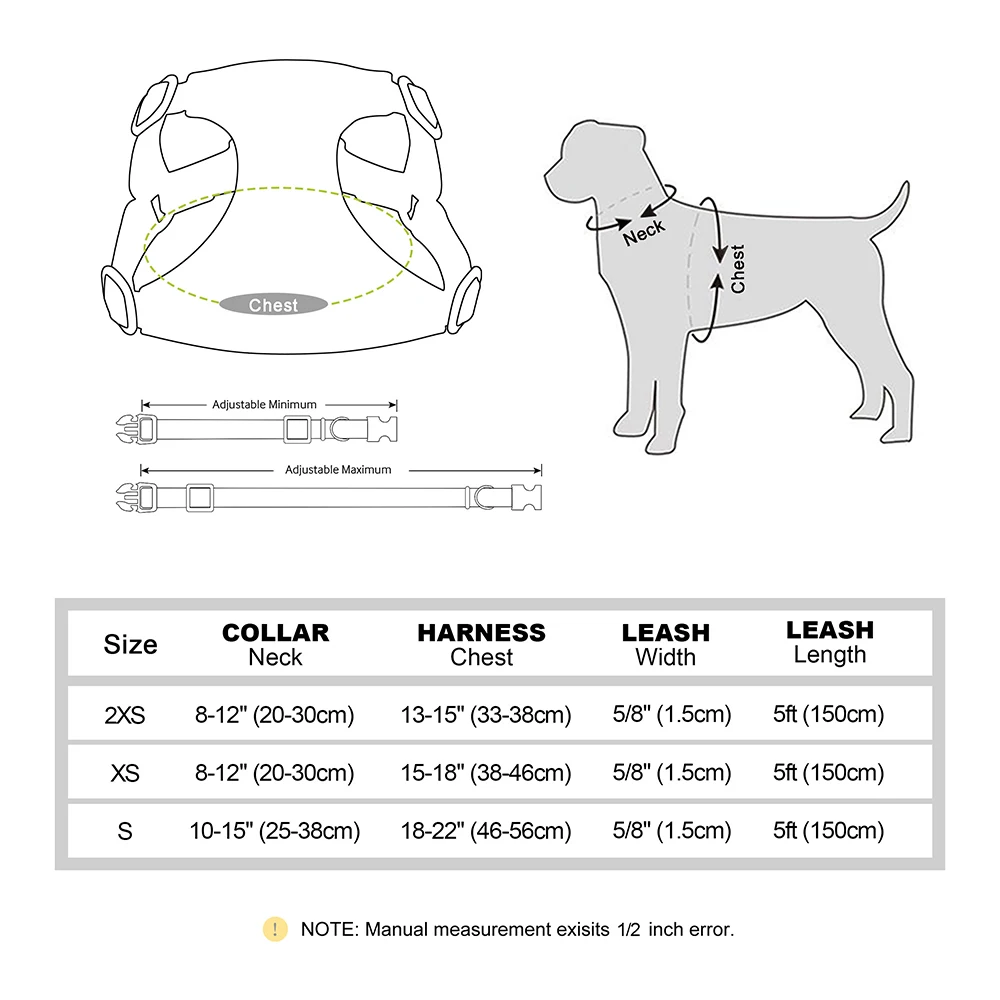 Chest

Adjustable Minimum

Adjustable Maximum

Neck

Chest

| Size | COLLAR Neck | HARNESS Chest | LEASH Width | LEASH Length |
|---|---|---|---|---|
| 2XS | 8-12" (20-30cm) | 13-15" (33-38cm) | 5/8" (1.5cm) | 5ft (150cm) |
| XS | 8-12" (20-30cm) | 15-18" (38-46cm) | 5/8" (1.5cm) | 5ft (150cm) |
| S | 10-15" (25-38cm) | 18-22" (46-56cm) | 5/8" (1.5cm) | 5ft (150cm) |

! NOTE: Manual measurement exisits 1/2 inch error.