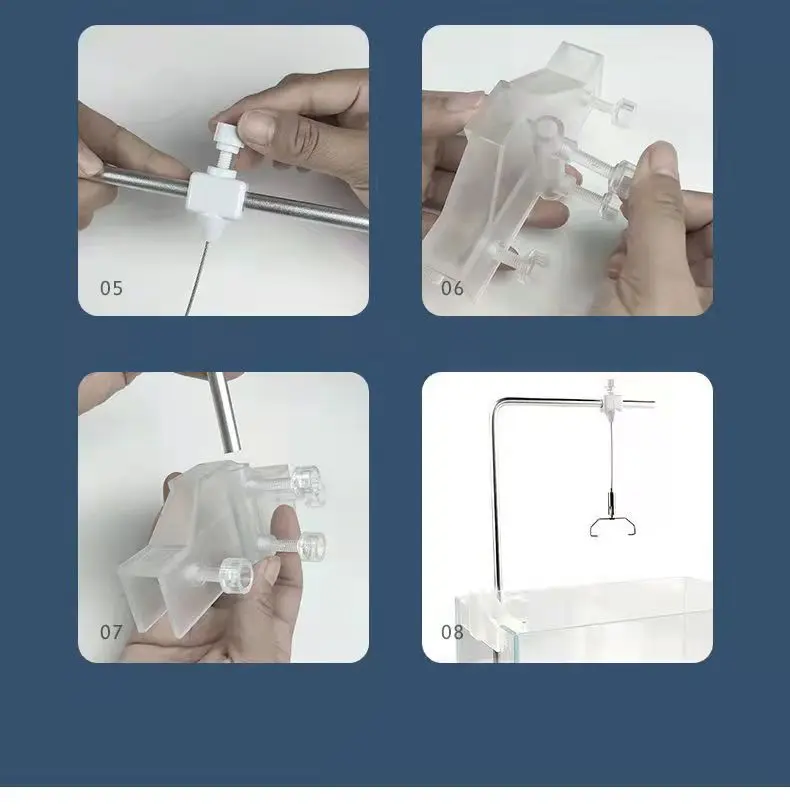 05

06

07

08