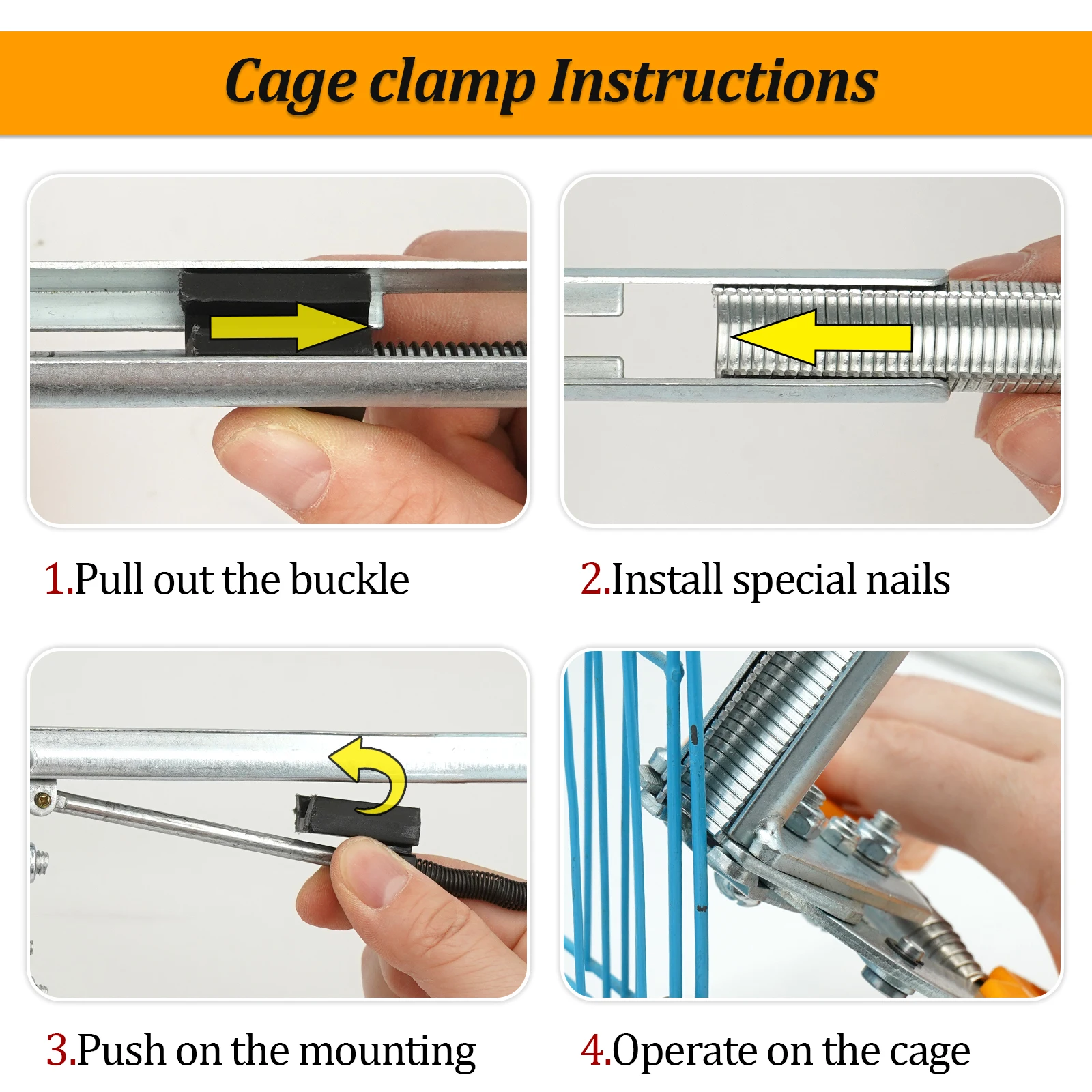 Cage clamp Instructions

1.Pull out the buckle

2.Install special nails

3.Push on the mounting

4.Operate on the cage