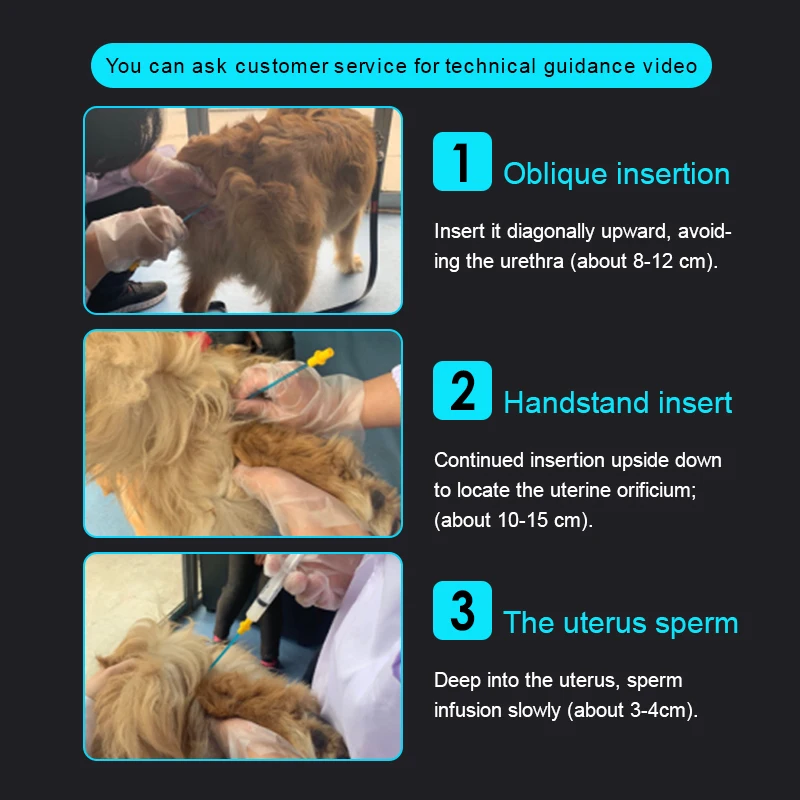 You can ask customer service for technical guidance video

1 Oblique insertion

Insert it diagonally upward, avoiding the urethra (about 8-12 cm).

2 Handstand insert

Continued insertion upside down to locate the uterine orificium; (about 10-15 cm).

3 The uterus sperm

Deep into the uterus, sperm infusion slowly (about 3-4cm).