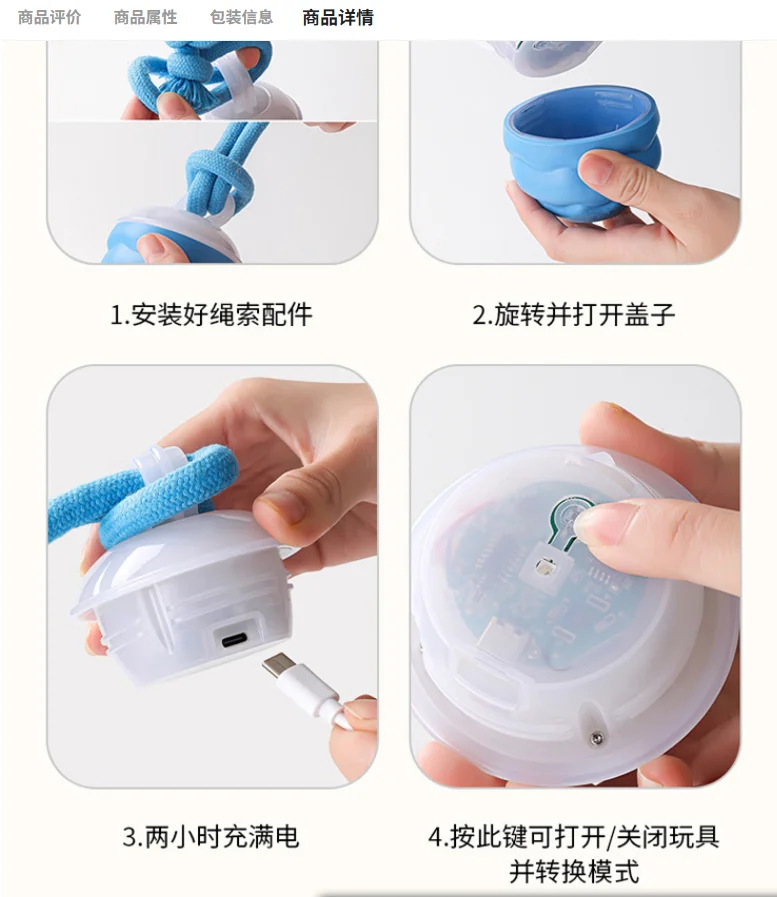 商品评价 商品属性 包装信息 商品详情

1.安装好绳索配件

2.旋转并打开盖子

3.两小时充满电

4.按此键可打开/关闭玩具并转换模式