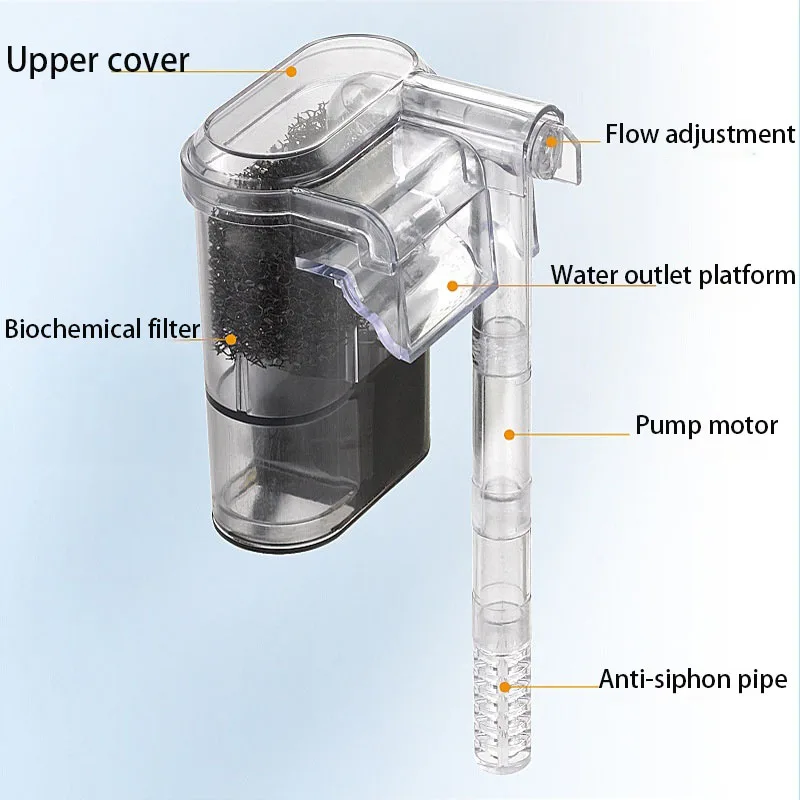 Upper cover
Flow adjustment
Water outlet platform
Biochemical filter
Pump motor
Anti-siphon pipe