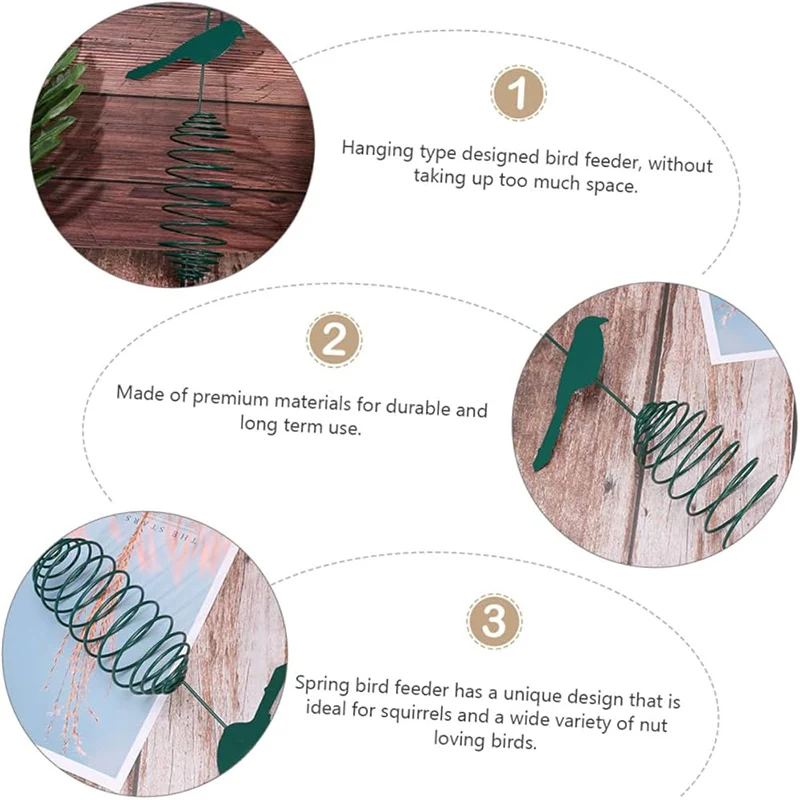 1

Hanging type designed bird feeder, without taking up too much space.

2

Made of premium materials for durable and long term use.

THE STARS

3

Spring bird feeder has a unique design that is ideal for squirrels and a wide variety of nut loving birds.