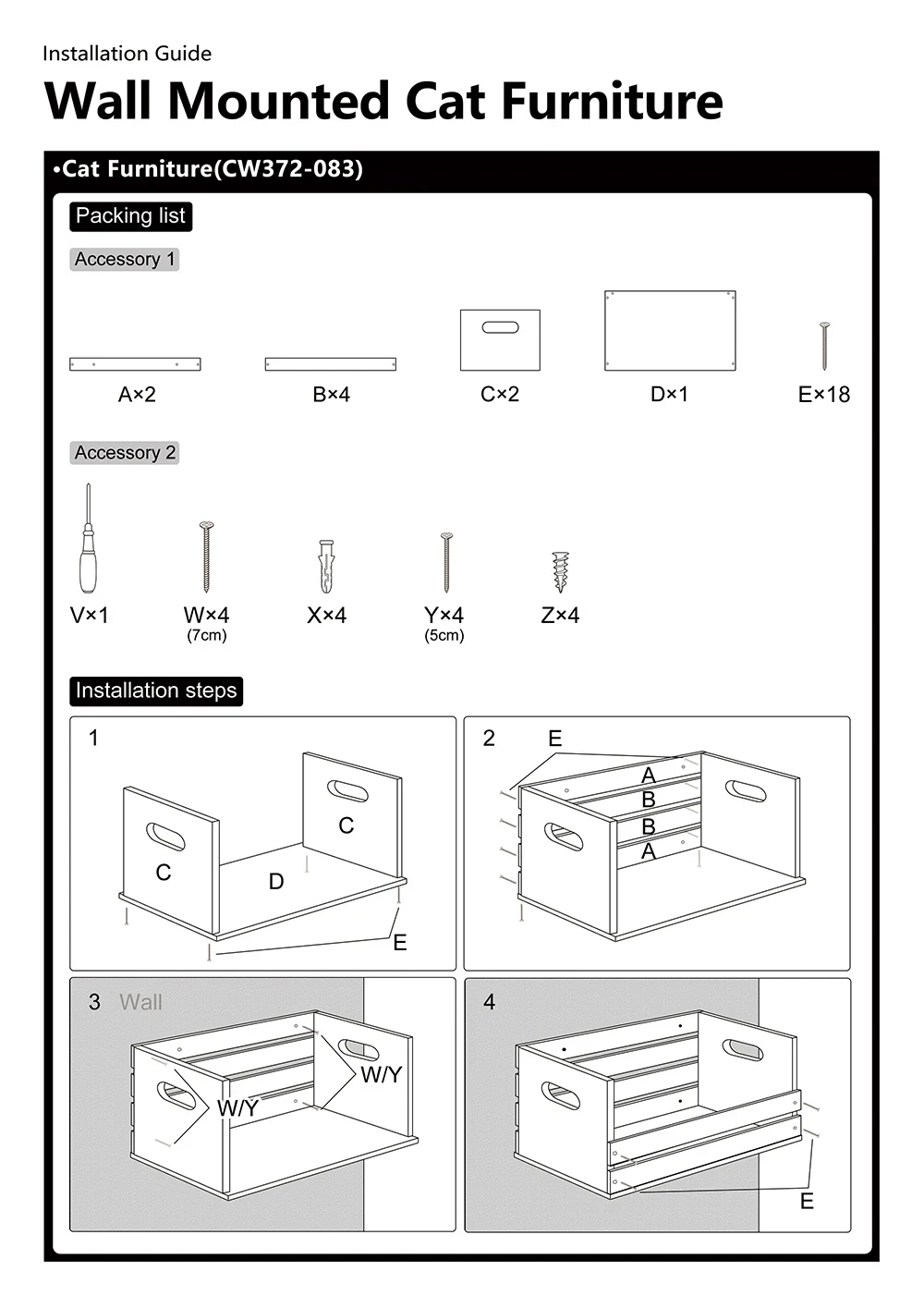 Installation Guide

Wall Mounted Cat Furniture

•Cat Furniture(CW372-083)

Packing list

Accessory 1

A×2

B×4

C×2

D×1

E×18

Accessory 2

V×1

W×4
(7cm)

X×4

Y×4
(5cm)

Z×4

Installation steps

1

C

C

D

E

2

E

A

B

B

A

3 Wall

W/Y

W/Y

4

E