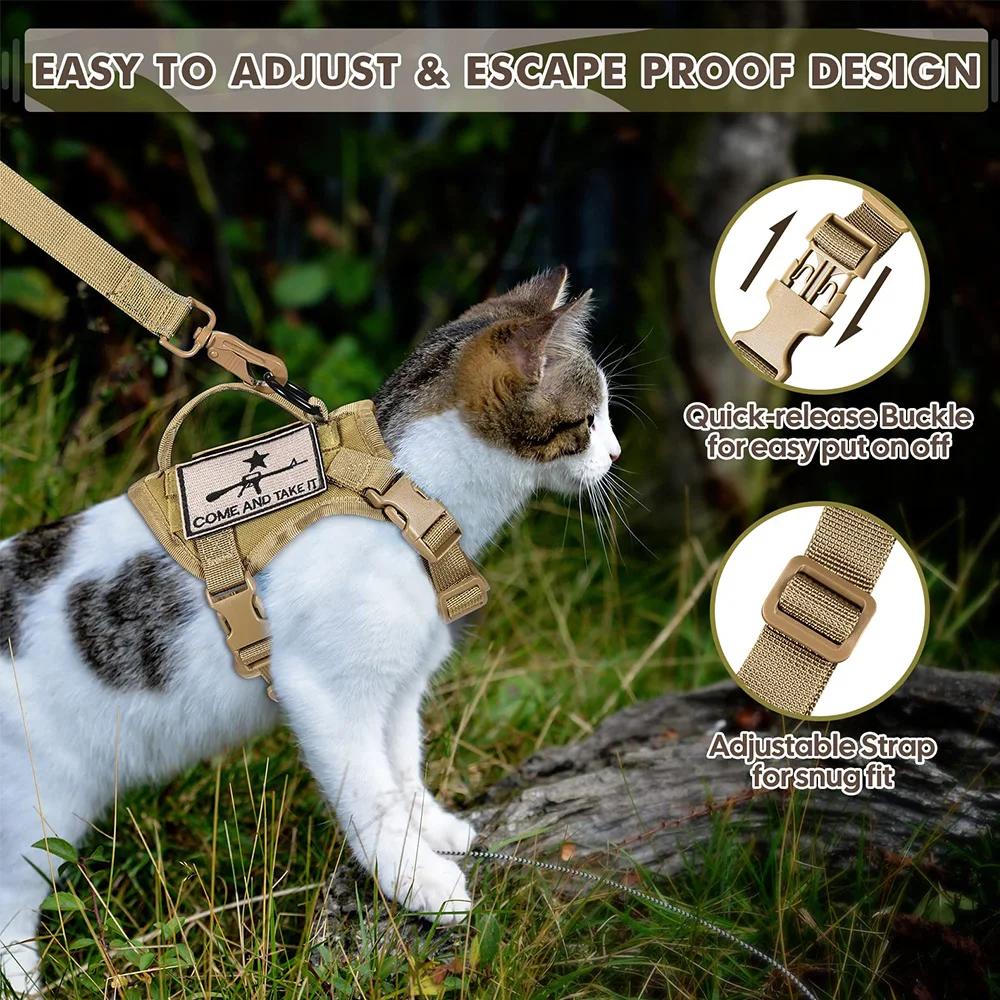 EASY TO ADJUST & ESCAPE PROOF DESIGN

COME AND TAKE IT

Quick-release Buckle for easy put on off

Adjustable Strap for snug fit