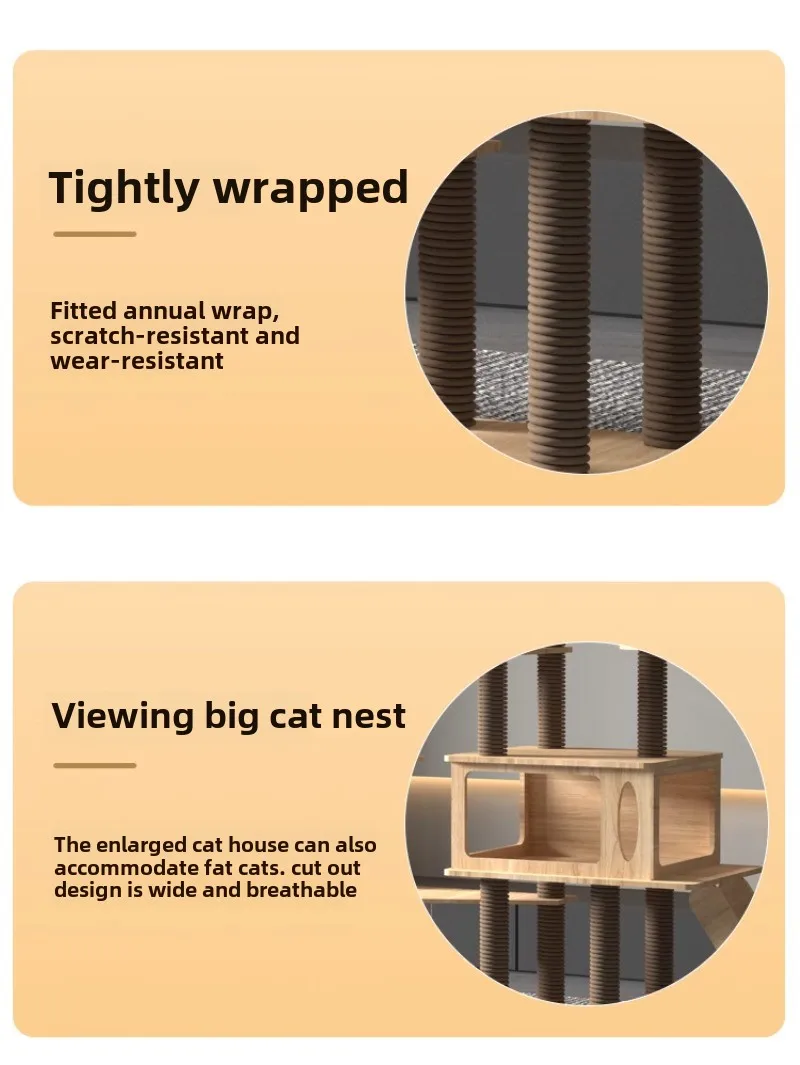 Tightly wrapped

Fitted annual wrap, scratch-resistant and wear-resistant

Viewing big cat nest

The enlarged cat house can also accommodate fat cats. cut out design is wide and breathable