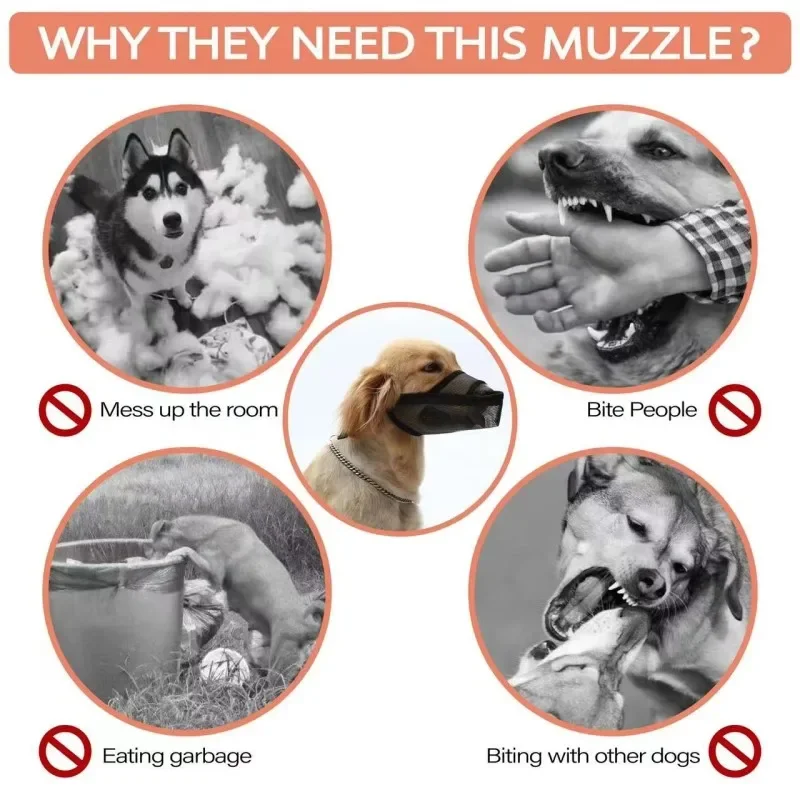 WHY THEY NEED THIS MUZZLE?

Mess up the room

Bite People

Eating garbage

Biting with other dogs