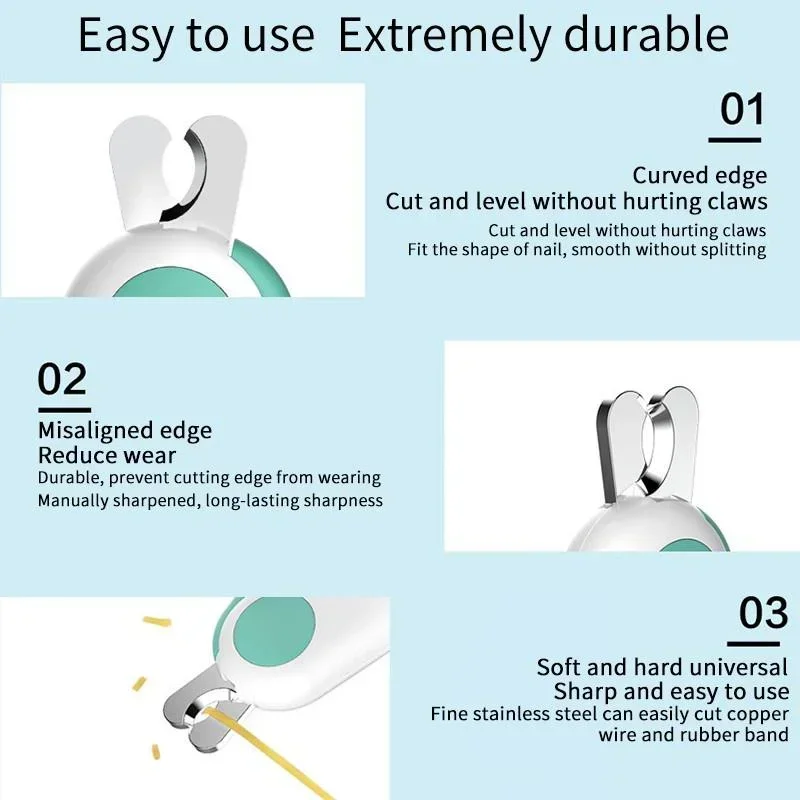 Easy to use Extremely durable

01

Curved edge
Cut and level without hurting claws
Cut and level without hurting claws
Fit the shape of nail, smooth without splitting

02

Misaligned edge
Reduce wear
Durable, prevent cutting edge from wearing
Manually sharpened, long-lasting sharpness

03

Soft and hard universal
Sharp and easy to use
Fine stainless steel can easily cut copper wire and rubber band