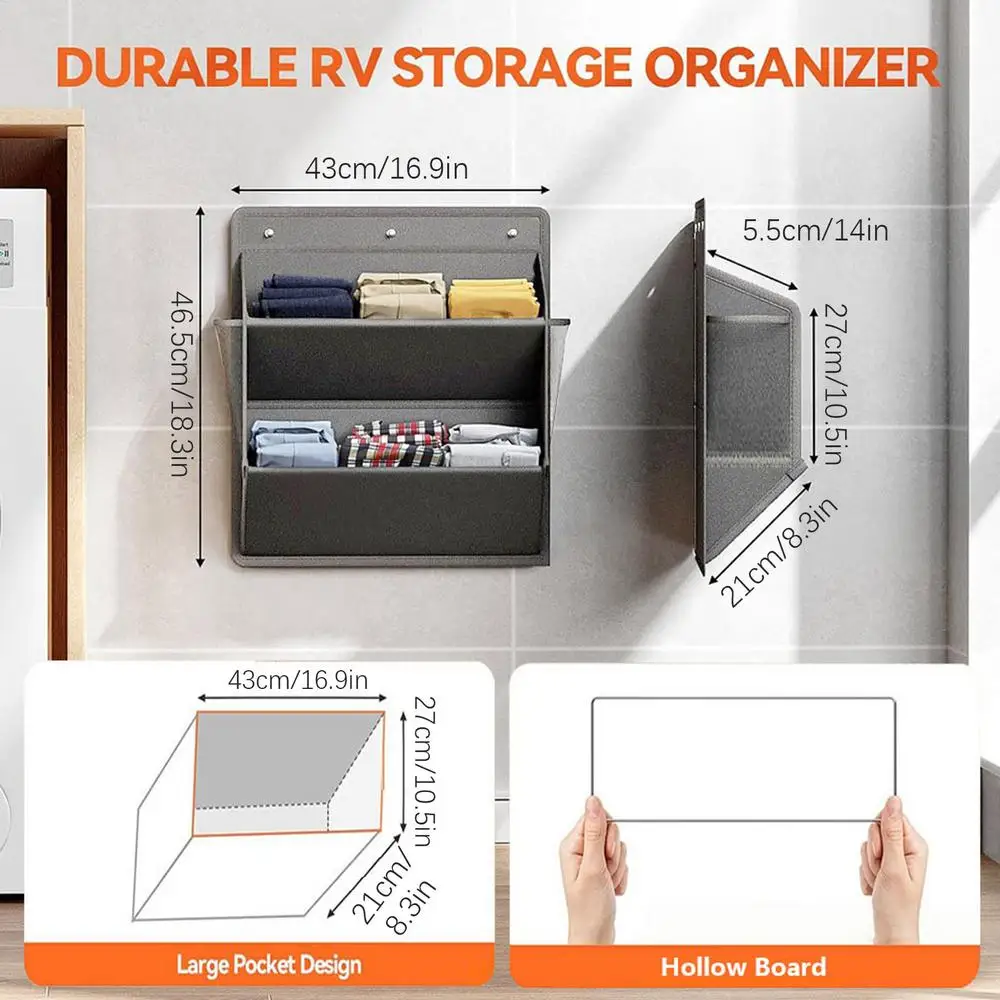 DURABLE RV STORAGE ORGANIZER

43cm/16.9in

46.5cm/18.3in

5.5cm/14in

27cm/10.5in

21cm/8.3in

43cm/16.9in

27cm/10.5in

21cm/8.3in

Large Pocket Design

Hollow Board