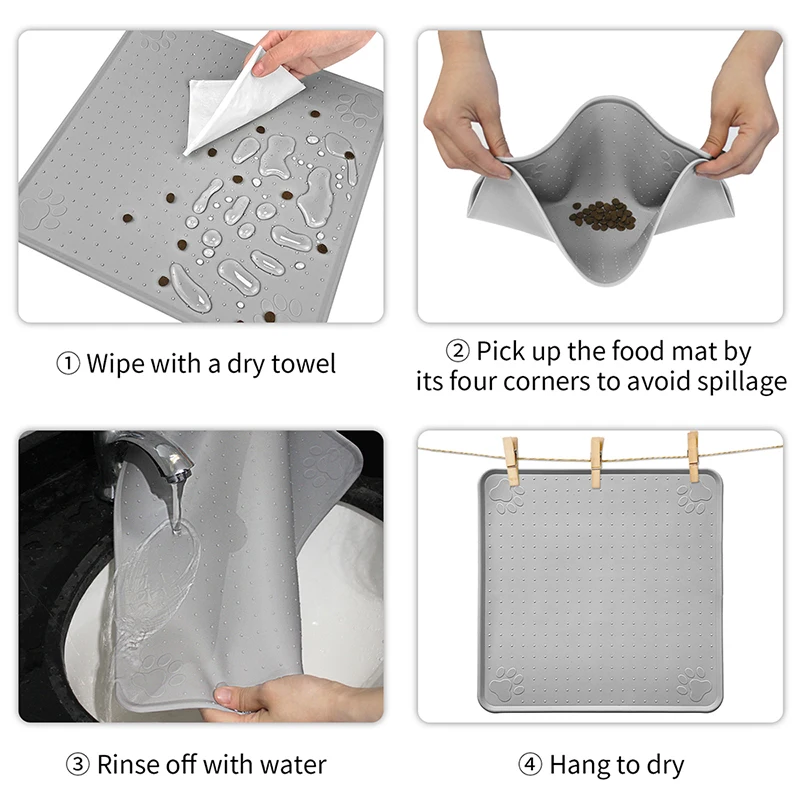 ① Wipe with a dry towel

② Pick up the food mat by its four corners to avoid spillage

③ Rinse off with water

④ Hang to dry