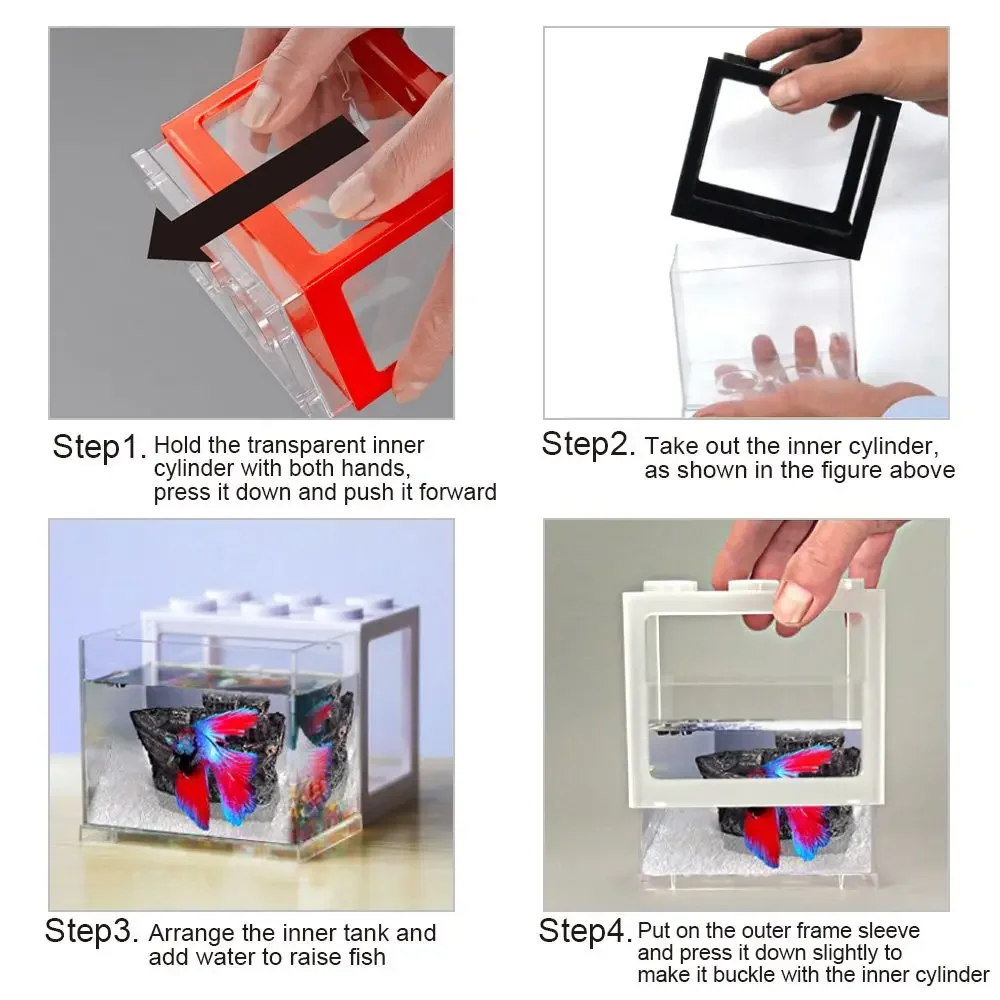 Step1. Hold the transparent inner cylinder with both hands, press it down and push it forward

Step2. Take out the inner cylinder, as shown in the figure above

Step3. Arrange the inner tank and add water to raise fish

Step4. Put on the outer frame sleeve and press it down slightly to make it buckle with the inner cylinder