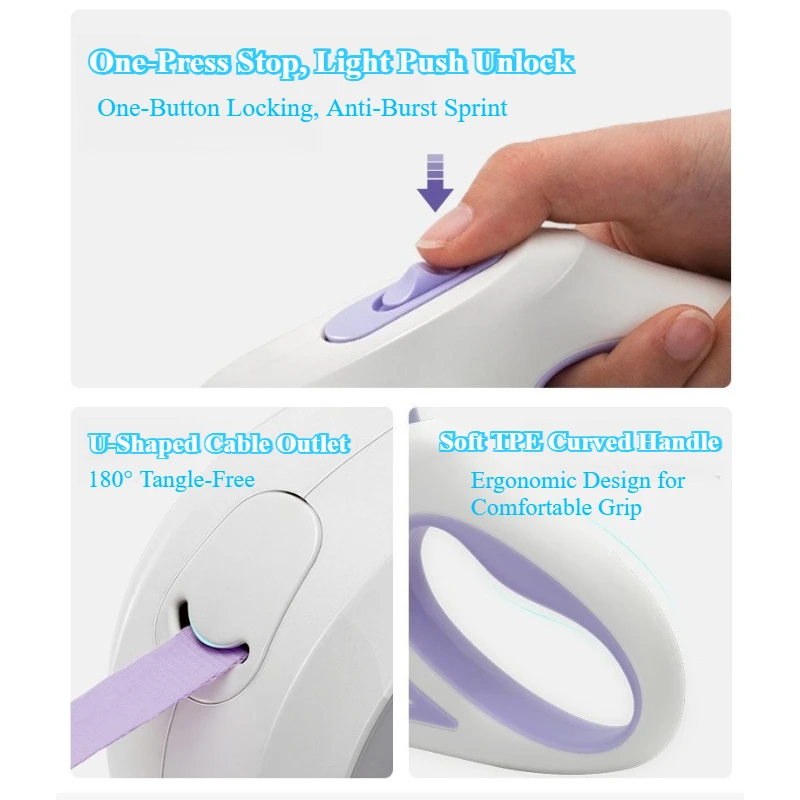 One-Press Stop, Light Push Unlock

One-Button Locking, Anti-Burst Sprint

U-Shaped Cable Outlet

180° Tangle-Free

Soft TPE Curved Handle

Ergonomic Design for Comfortable Grip