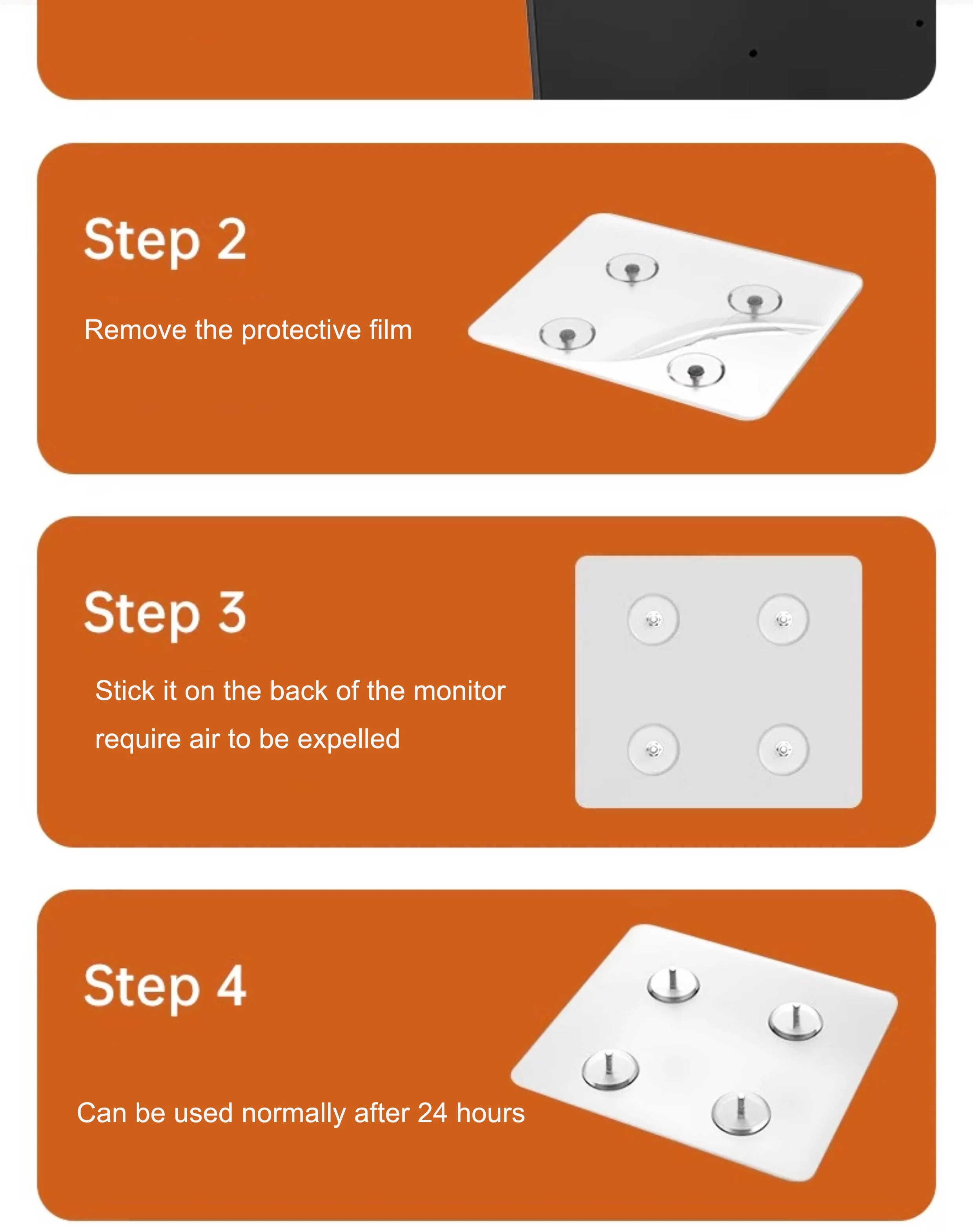 Step 2

Remove the protective film

Step 3

Stick it on the back of the monitor

require air to be expelled

Step 4

Can be used normally after 24 hours