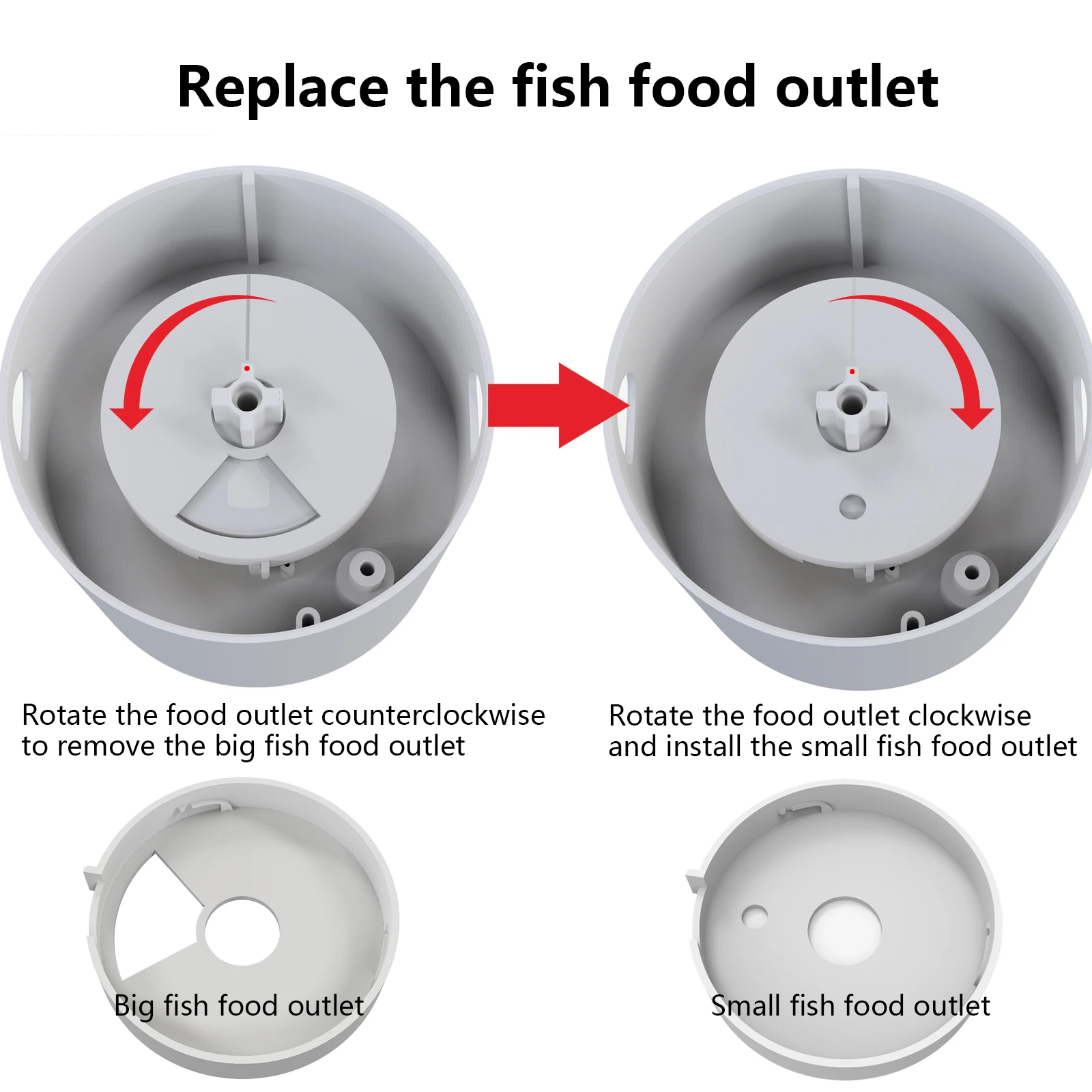 Replace the fish food outlet

Rotate the food outlet counterclockwise to remove the big fish food outlet

Rotate the food outlet clockwise and install the small fish food outlet

Big fish food outlet

Small fish food outlet