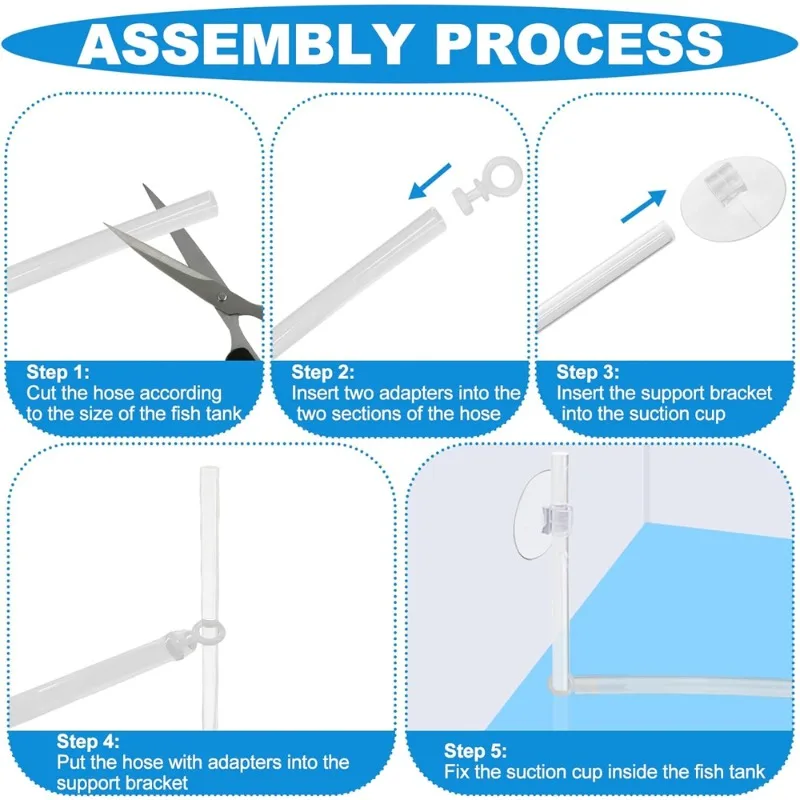 ASSEMBLY PROCESS

Step 1:
Cut the hose according to the size of the fish tank

Step 2:
Insert two adapters into the two sections of the hose

Step 3:
Insert the support bracket into the suction cup

Step 4:
Put the hose with adapters into the support bracket

Step 5:
Fix the suction cup inside the fish tank