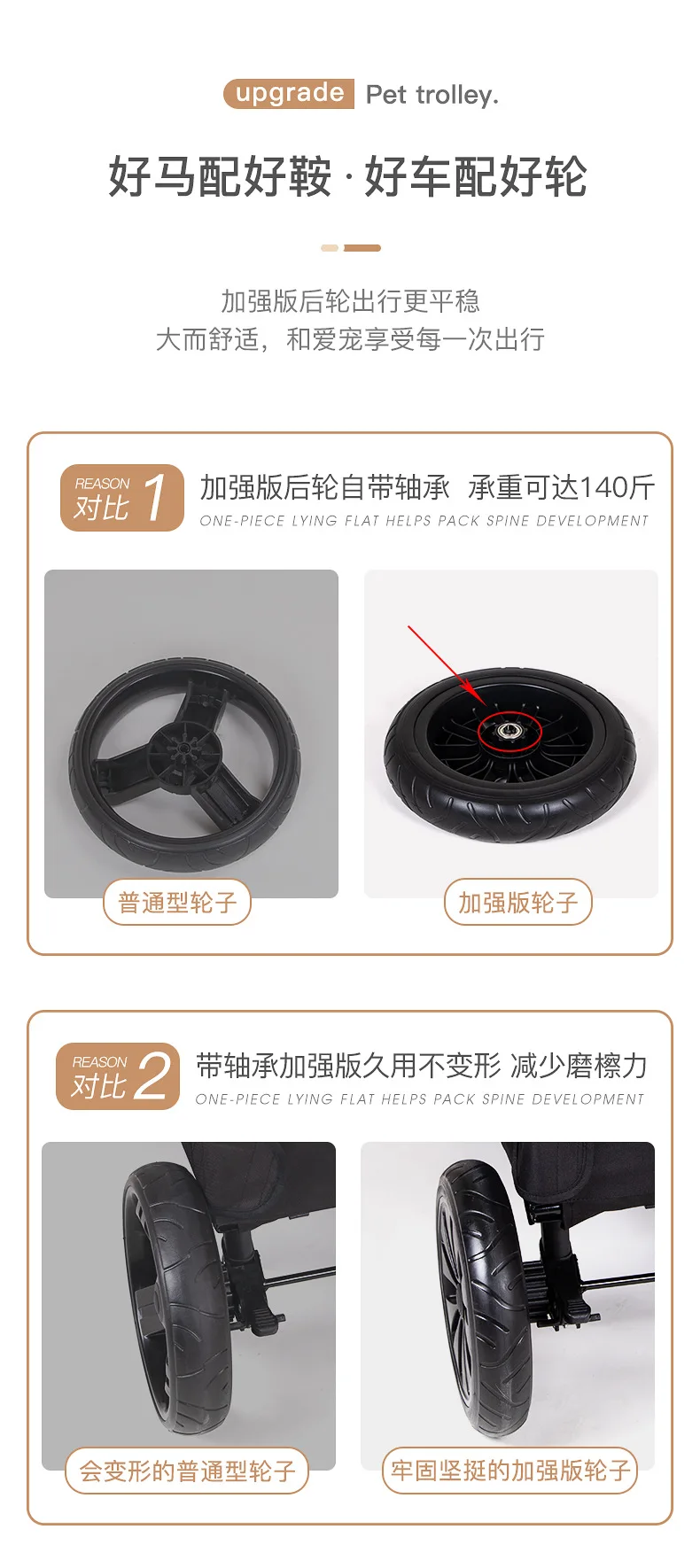 upgrade Pet trolley.

好马配好鞍 · 好车配好轮

加强版后轮出行更平稳
大而舒适，和爱宠享受每一次出行

REASON 对比 1 加强版后轮自带轴承 承重可达140斤
ONE-PIECE LYING FLAT HELPS PACK SPINE DEVELOPMENT

普通型轮子

加强版轮子

REASON 对比 2 带轴承加强版久用不变形 减少磨檫力
ONE-PIECE LYING FLAT HELPS PACK SPINE DEVELOPMENT

会变形的普通型轮子

牢固坚挺的加强版轮子