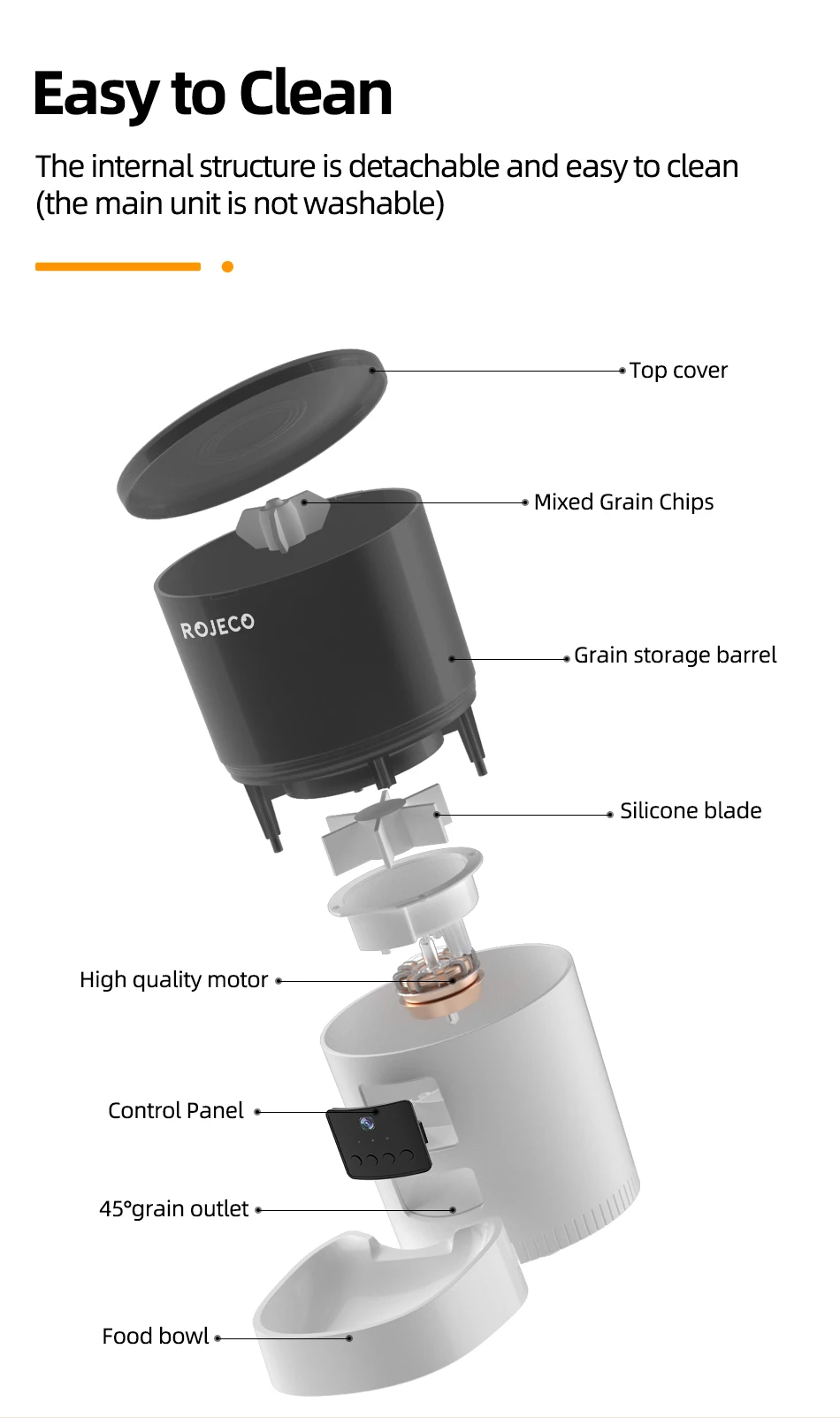 Easy to Clean

The internal structure is detachable and easy to clean (the main unit is not washable)

Top cover

Mixed Grain Chips

ROJECO

Grain storage barrel

Silicone blade

High quality motor

Control Panel

45°grain outlet

Food bowl