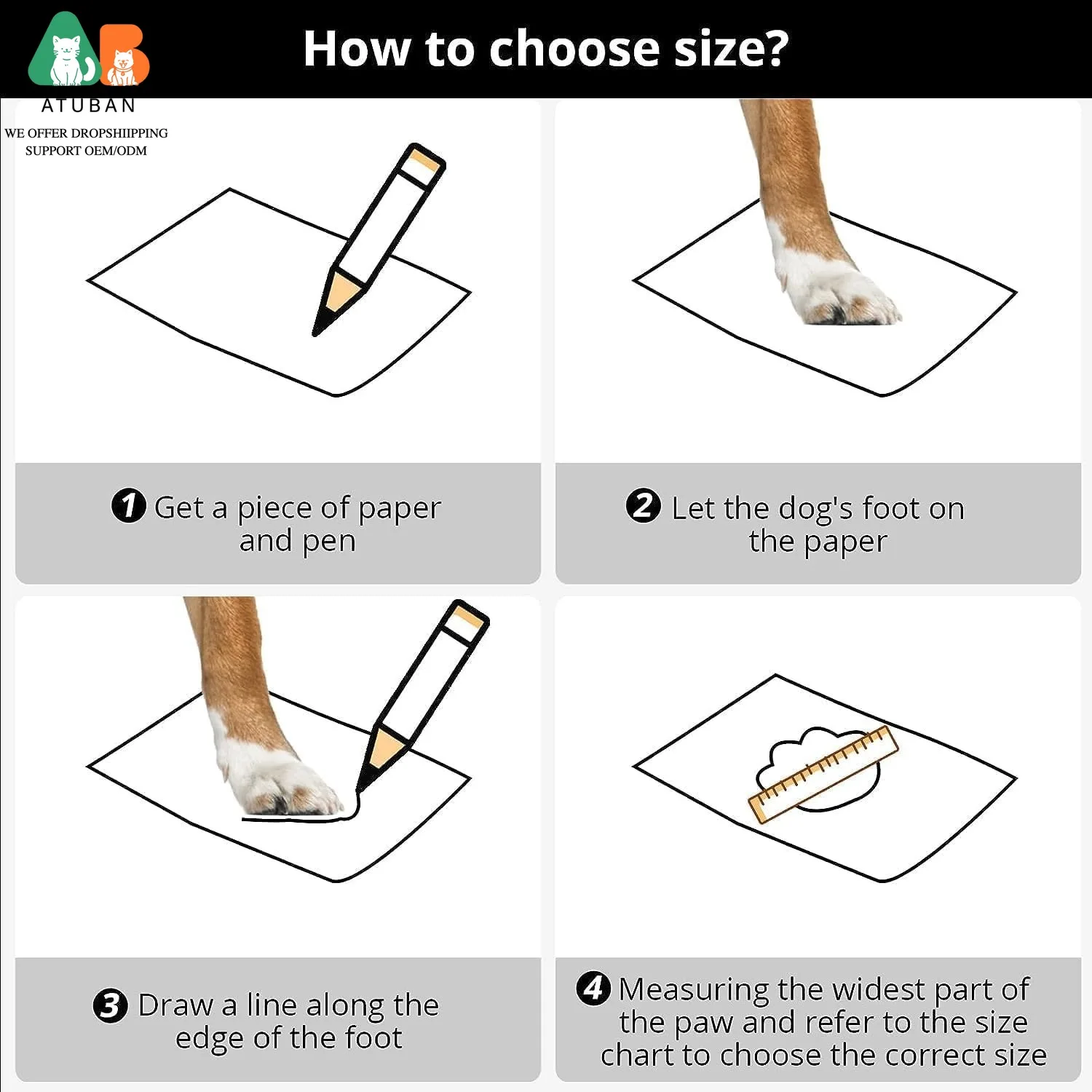 ATUBAN
WE OFFER DROPSHIIPPING
SUPPORT OEM/ODM

How to choose size?

1 Get a piece of paper and pen

2 Let the dog's foot on the paper

3 Draw a line along the edge of the foot

4 Measuring the widest part of the paw and refer to the size chart to choose the correct size