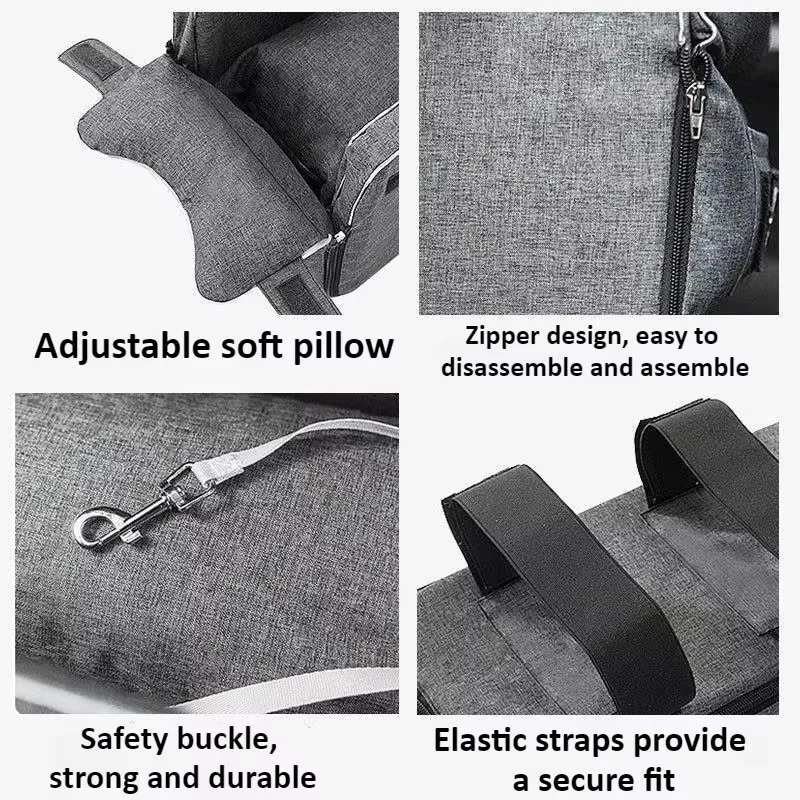 Adjustable soft pillow

Zipper design, easy to disassemble and assemble

Safety buckle, strong and durable

Elastic straps provide a secure fit