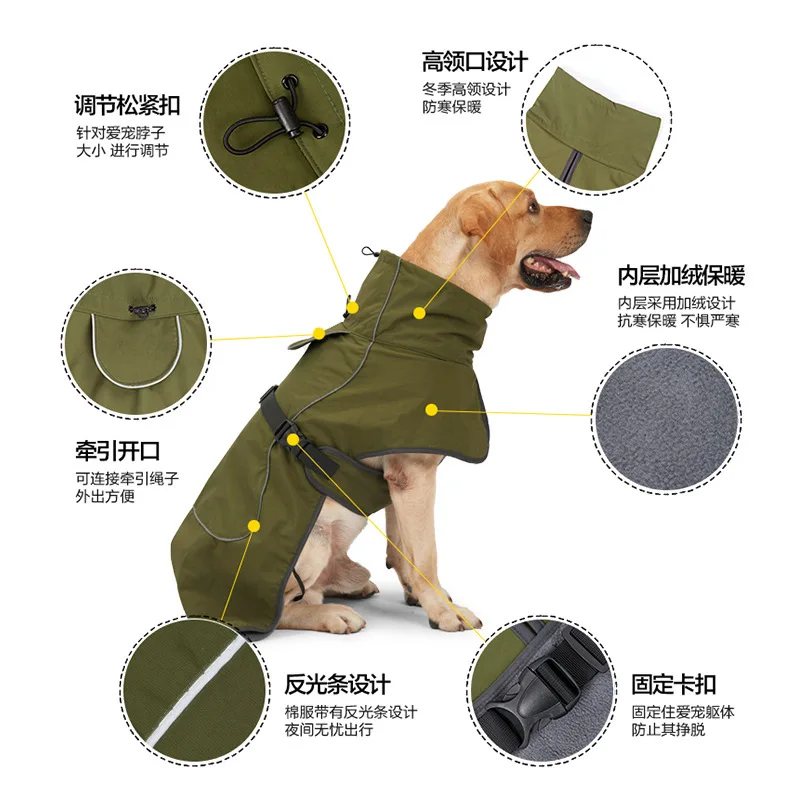 调节松紧扣
针对爱宠脖子
大小 进行调节

高领口设计
冬季高领设计
防寒保暖

内层加绒保暖
内层采用加绒设计
抗寒保暖 不惧严寒

牵引开口
可连接牵引绳子
外出方便

反光条设计
棉服带有反光条设计
夜间无忧出行

固定卡扣
固定住爱宠躯体
防止其挣脱